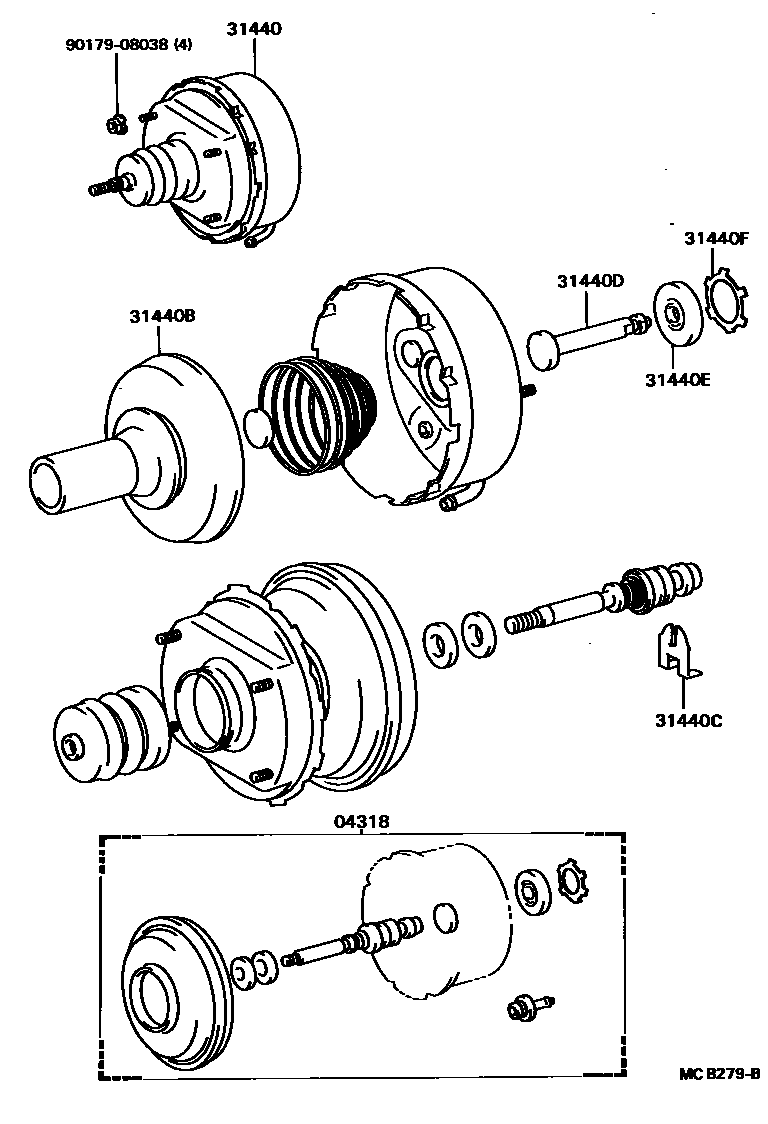 90179-08038 (4)
31440
31440F
31440D
31440B
31440E
31440C
04318
MC B279-B