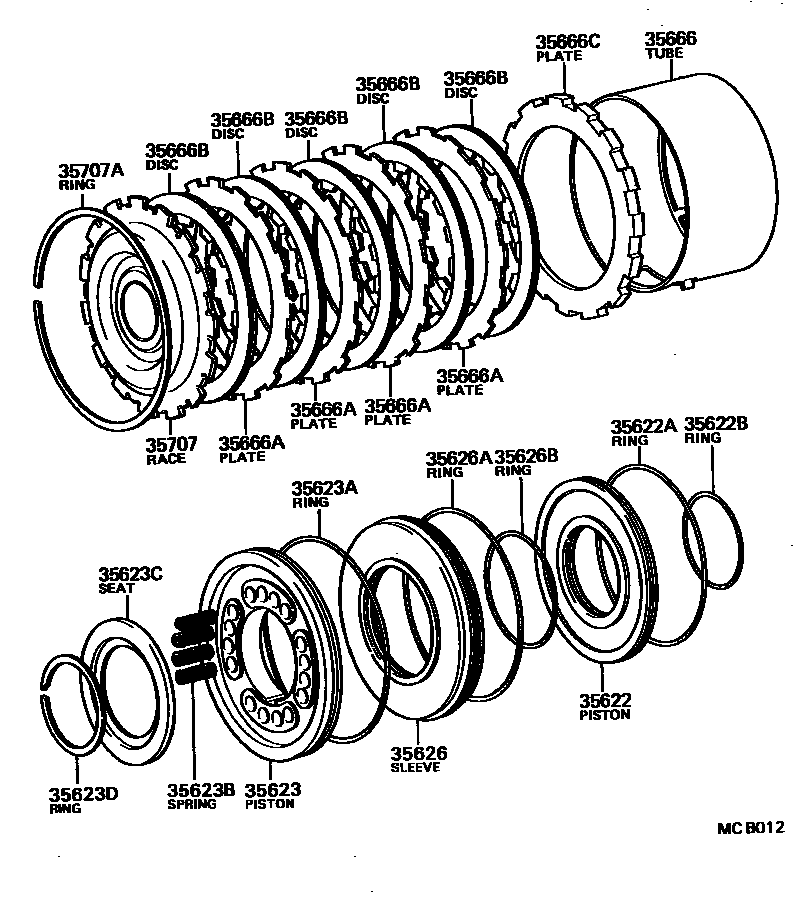 35666C
PLATE

35666
TUBE

35666B
DISC

35666B
DISC

35666B
DISC

35666B
DISC

35666B
DISC

35707A
RING

35666A
PLATE

35666A
PLATE

35666A
PLATE

35707
RACE

35666A
PLATE

35622A
RING

35622B
RING

35626A
RING

35626B
RING

35623A
RING

35623C
SEAT

35622
PISTON

35626
SLEEVE

35623D
RING

35623B
SPRING

35623
PISTON

MC B012