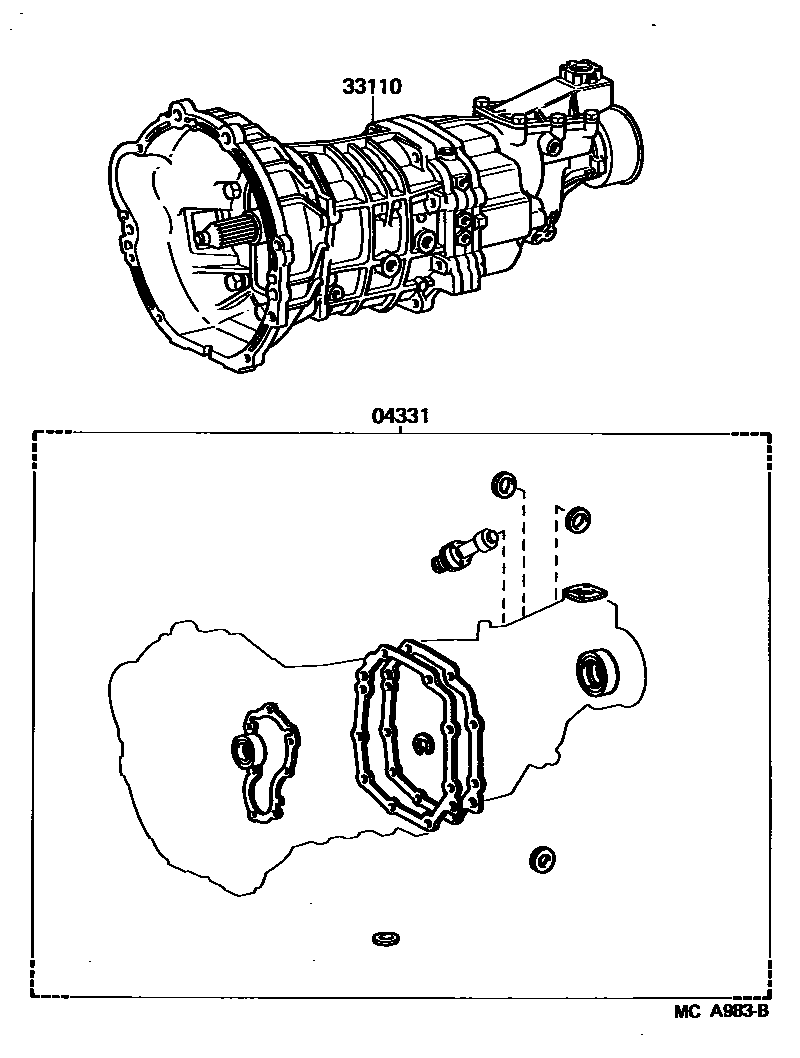 33110

04331

MC A983-B