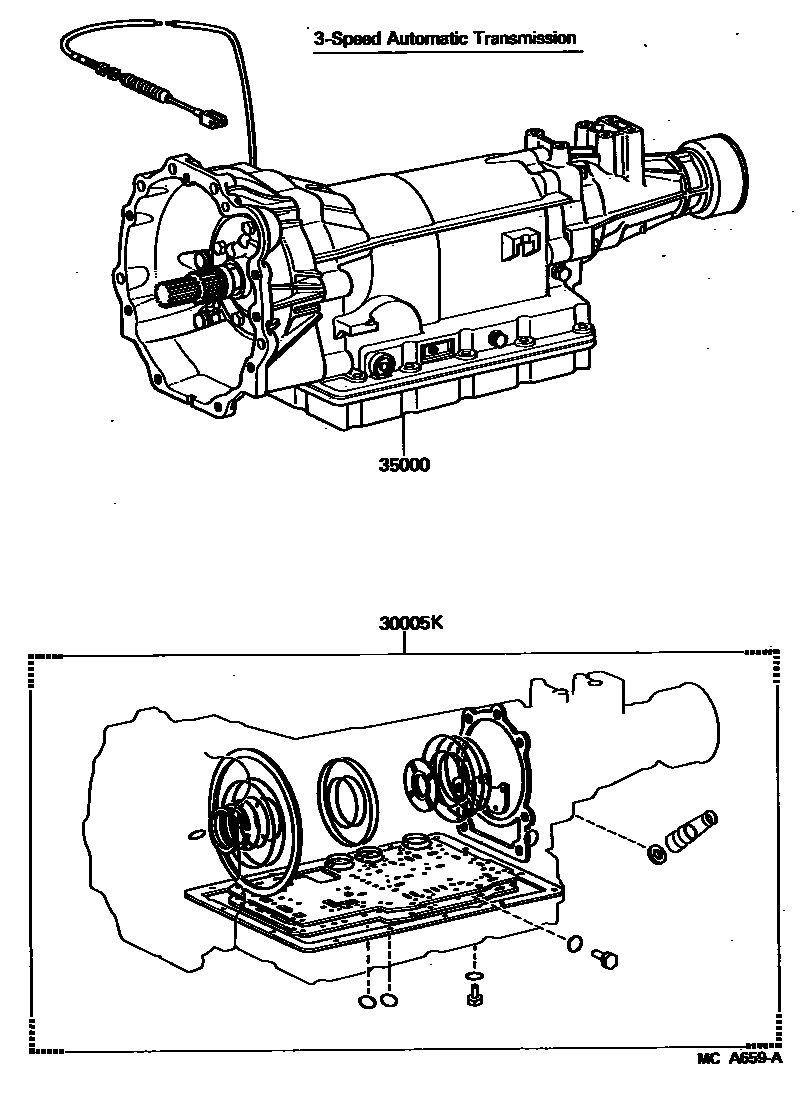 3-Speed Automatic Transmission

35000

30005K

MC A659-A