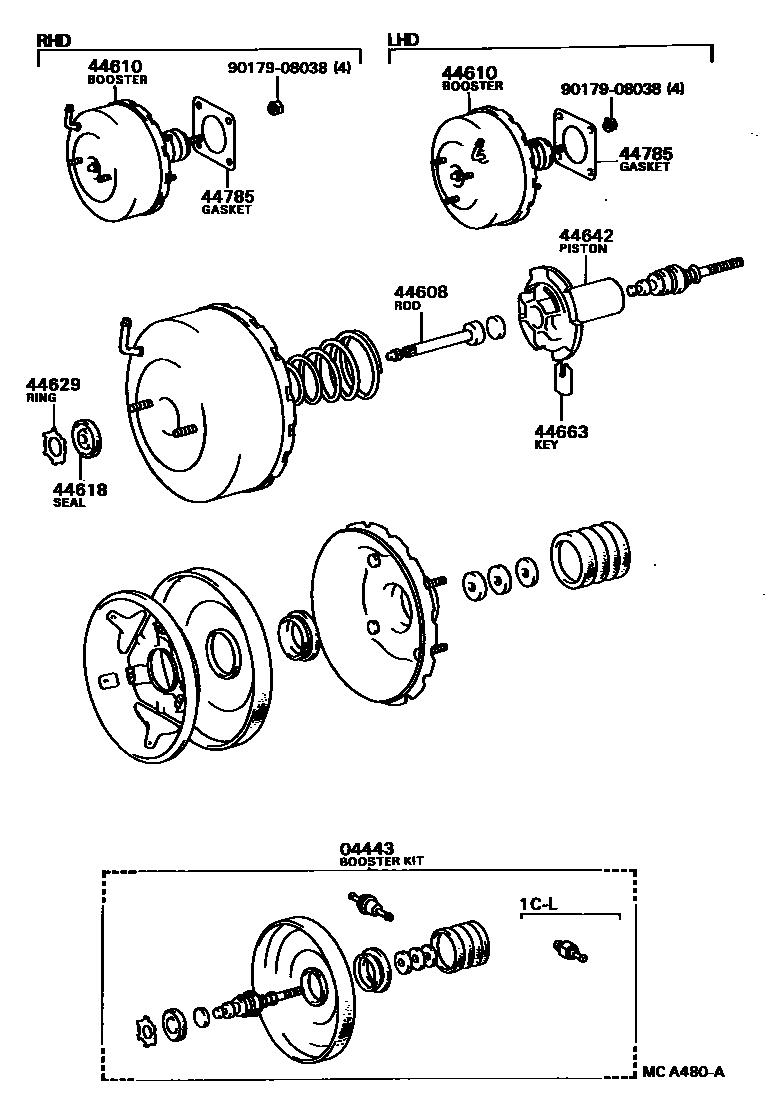 RHD

44610
BOOSTER

90179-08038 (4)

44785
GASKET

LHD

44610
BOOSTER

90179-08038 (4)

44785
GASKET

44642
PISTON

44608
ROD

44629
RING

44618
SEAL

44663
KEY

04443
BOOSTER KIT

1C-L

MC A480-A