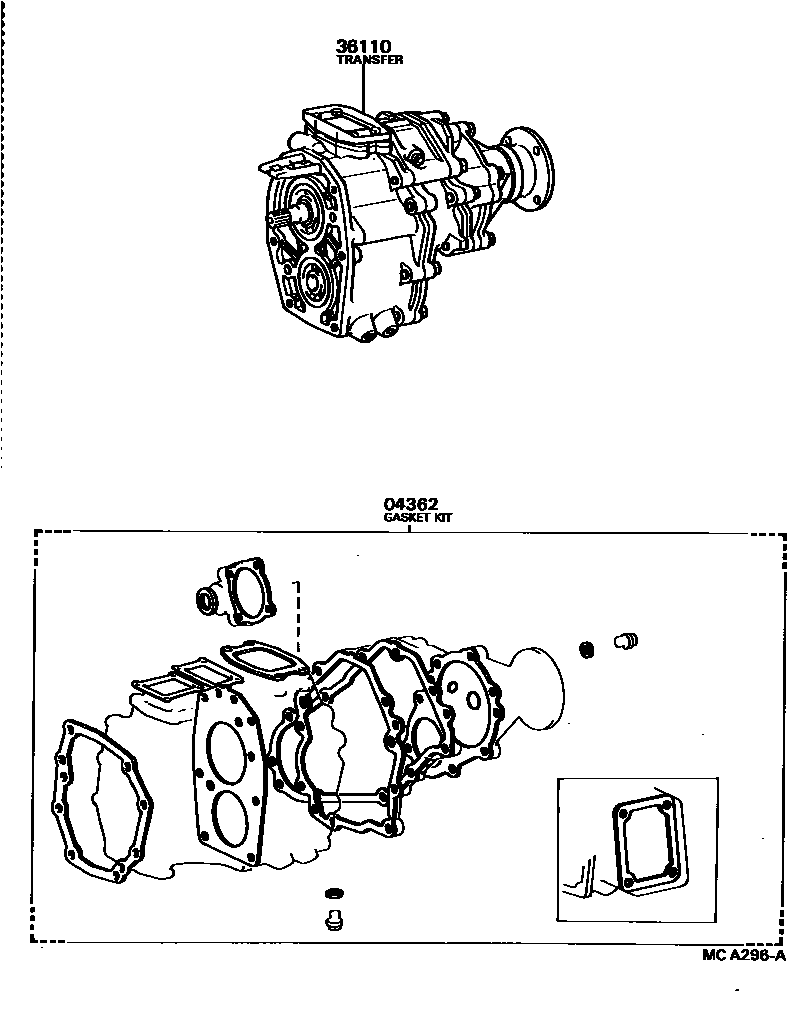 36110
TRANSFER

04362
GASKET KIT

MC A296-A