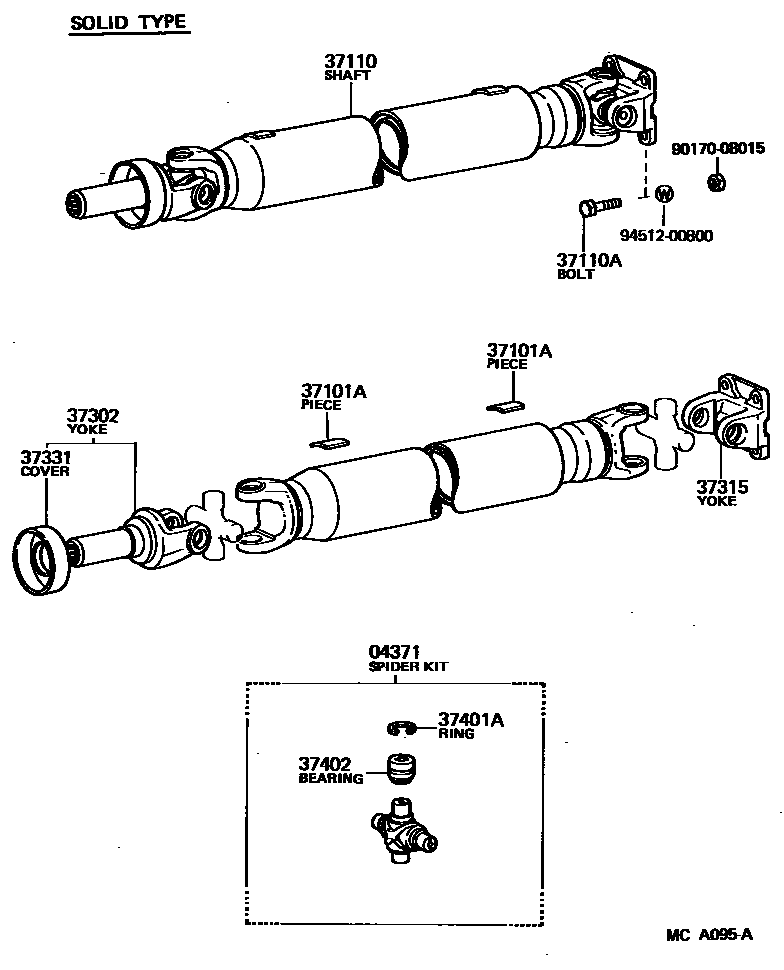 SOLID TYPE

37110
SHAFT

90170-08015

94512-00800

37110A
BOLT

37101A
PIECE

37101A
PIECE

37302
YOKE

37331
COVER

37315
YOKE

04371
SPIDER KIT

37401A
RING

37402
BEARING

MC A095-A