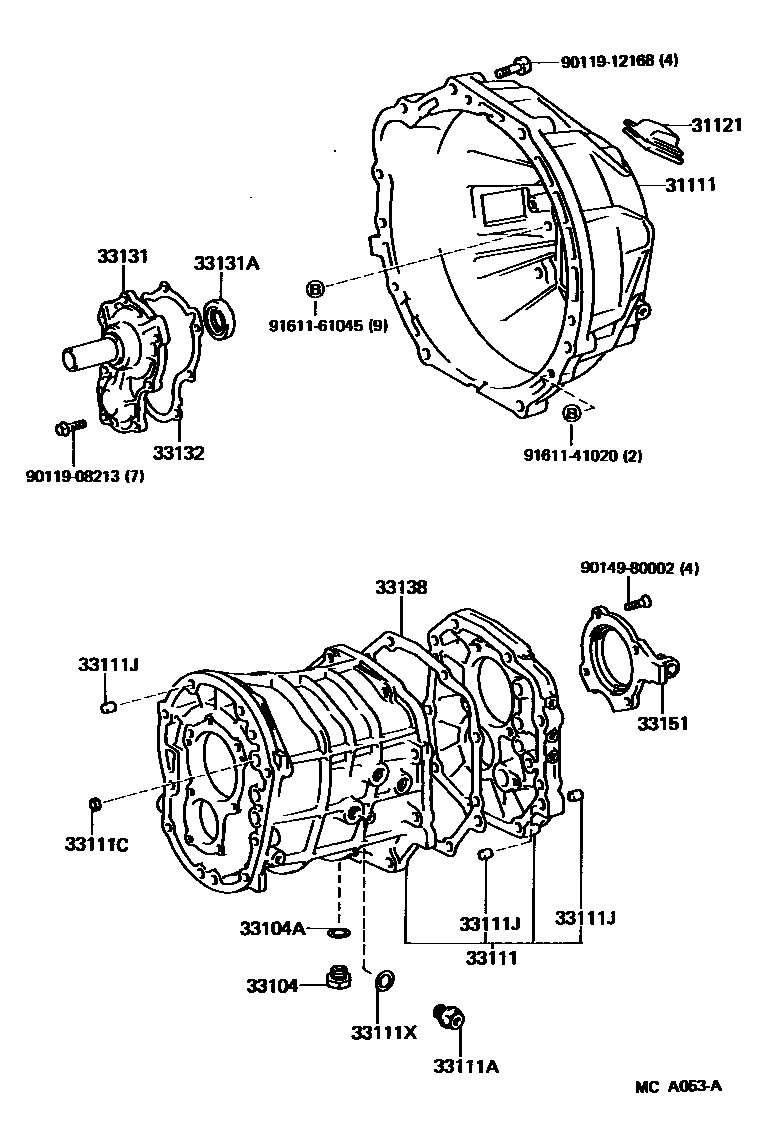 90119-12168 (4)
31121
31111
33131
33131A
B
91611-61045 (9)
33132
90119-08213 (7)
B
91611-41020 (2)
90149-80002 (4)
33138
33111J
33151
33111C
33104A
33111J
33111J
33111
33104
33111X
33111A
MC A063-A