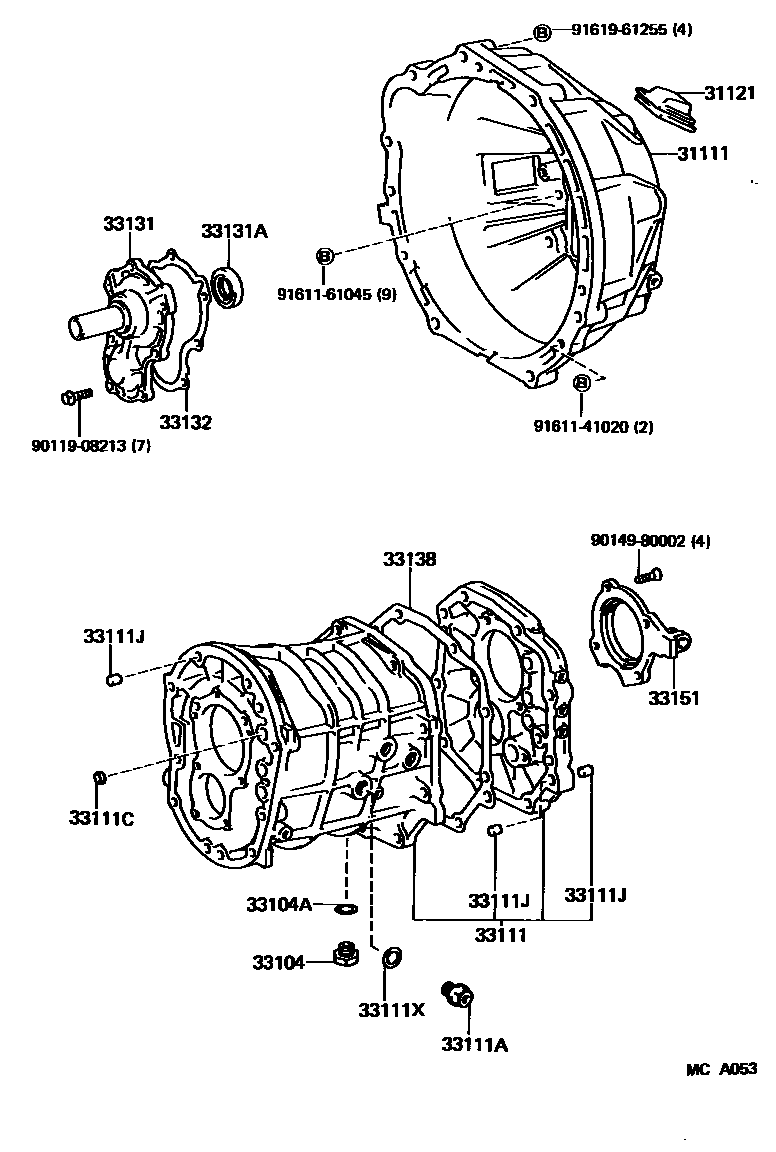 B 91619-61255 (4)
31121
31111
33131
33131A
B
91611-61045 (9)
33132
90119-08213 (7)
B
91611-41020 (2)
33138
90149-90002 (4)
33111J
33151
33111C
33104A
33111J
33111J
33111
33104
33111X
33111A
MC A053