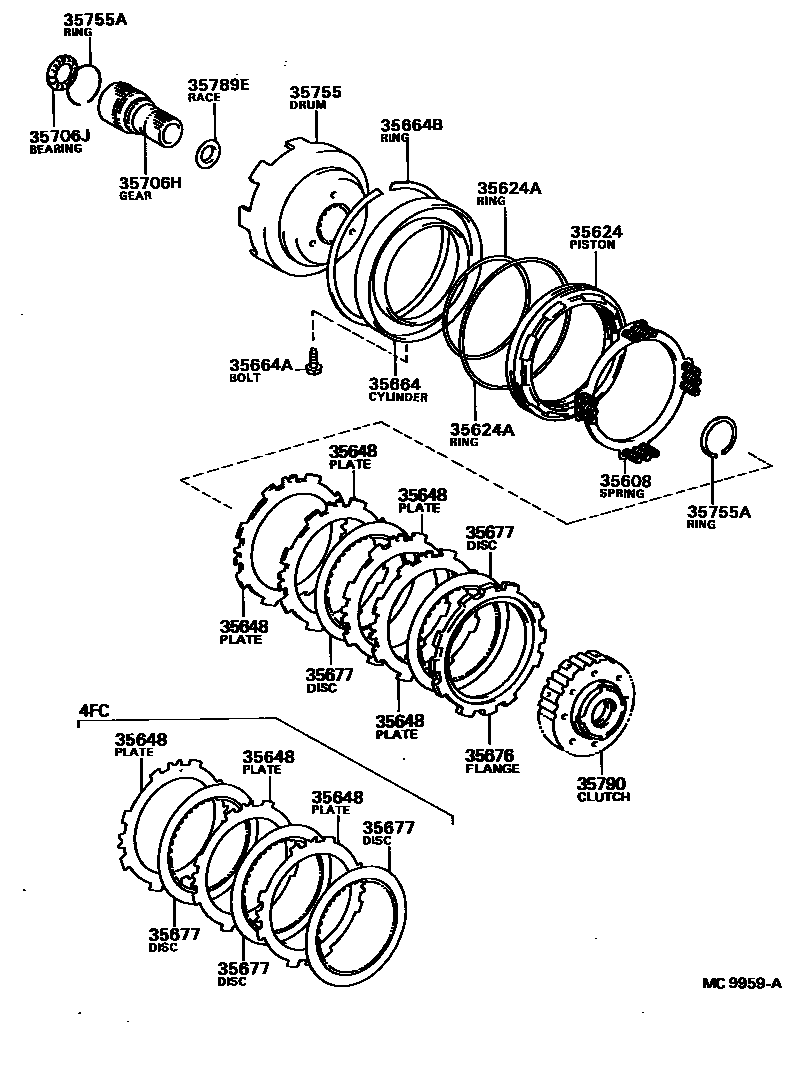 35755A
RING

35706J
BEARING

35706H
GEAR

35789E
RACE

35755
DRUM

35664B
RING

35624A
RING

35624
PISTON

35664A
BOLT

35664
CYLINDER

35624A
RING

35608
SPRING

35755A
RING

35648
PLATE

35648
PLATE

35677
DISC

35648
PLATE

35677
DISC

35648
PLATE

35676
FLANGE

35790
CLUTCH

4FC

35648
PLATE

35648
PLATE

35648
PLATE

35677
DISC

35677
DISC

35677
DISC

MC 9959-A