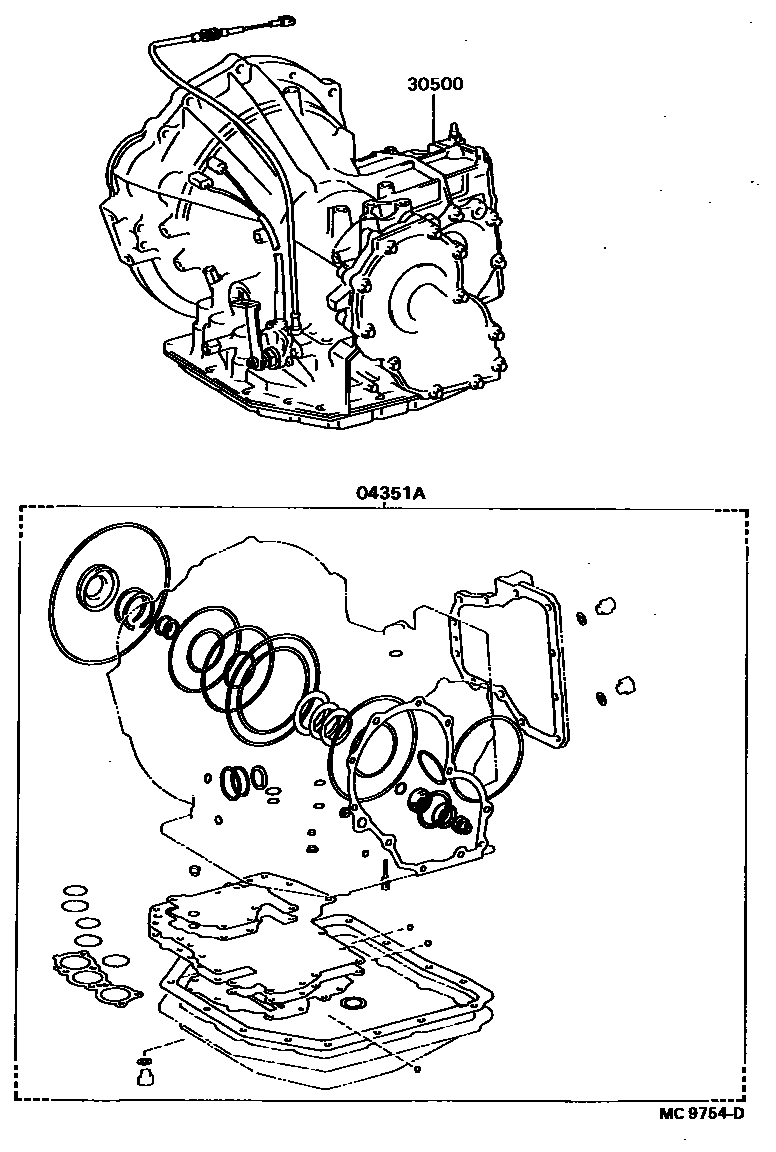 30500

04351A

MC 9754-D