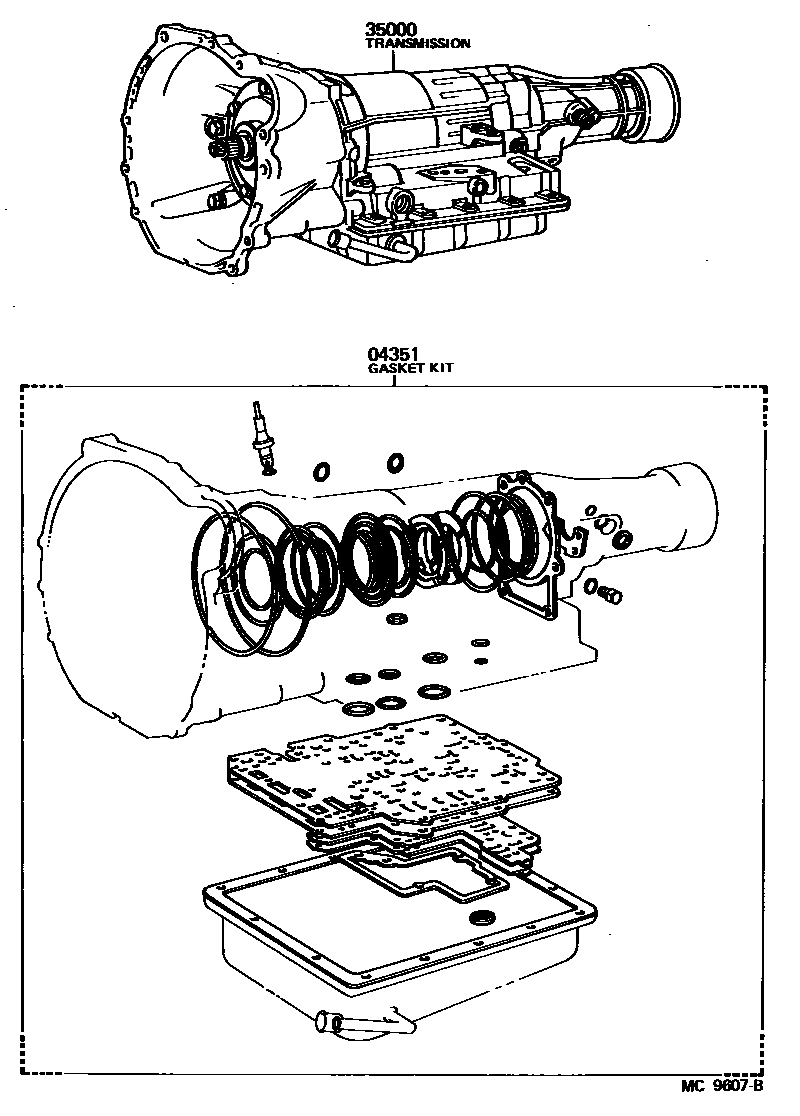 35000
TRANSMISSION

04351
GASKET KIT

MC 9607-B