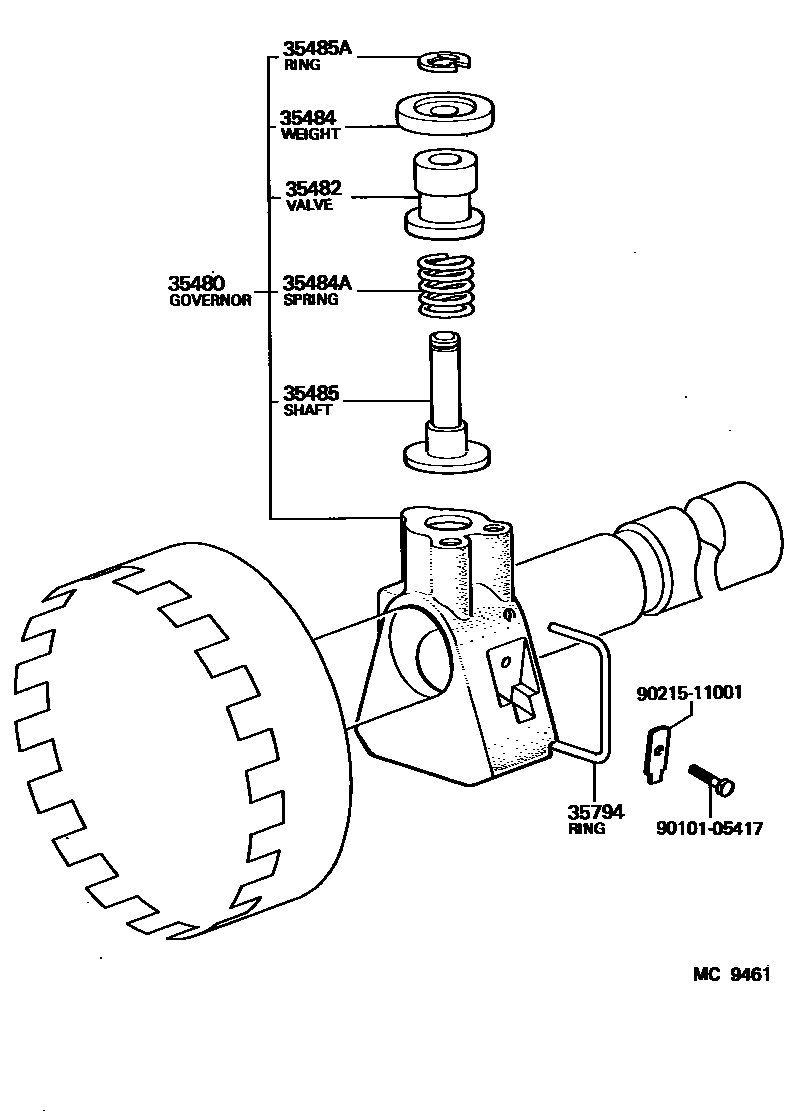 35485A
RING

35484
WEIGHT

35482
VALVE

35480
GOVERNOR

35484A
SPRING

35485
SHAFT

90215-11001

35794
RING

90101-05417

MC 9461