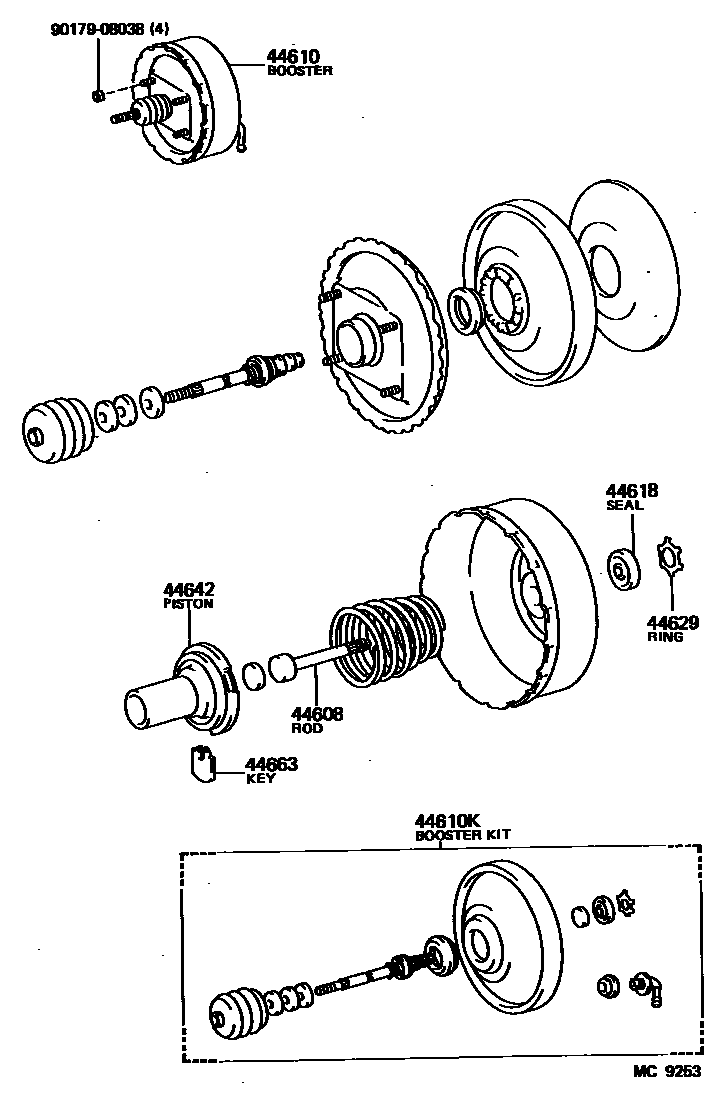 90179-08038 (4)

44610
BOOSTER

44618
SEAL

44629
RING

44642
PISTON

44608
ROD

44663
KEY

44610K
BOOSTER KIT

MC 9253