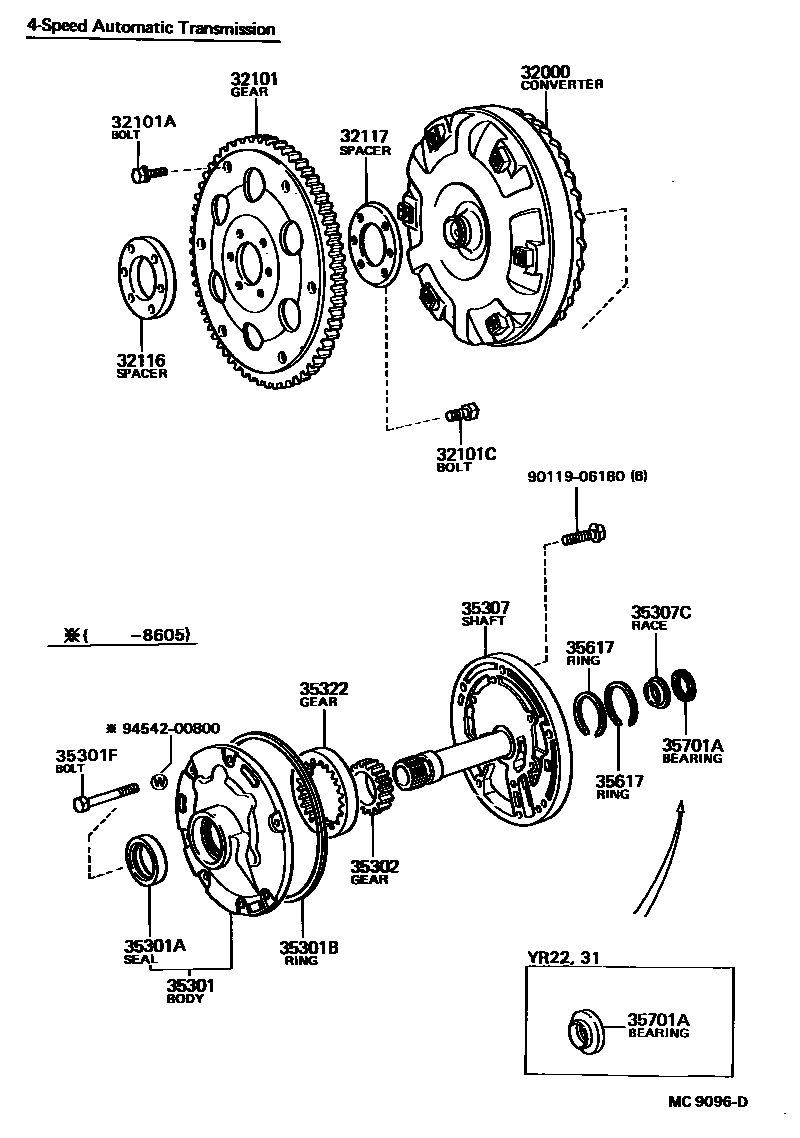 4-Speed Automatic Transmission

32101
GEAR

32000
CONVERTER

32101A
BOLT

32117
SPACER

32116
SPACER

32101C
BOLT

90119-06180 (6)

※(     -8605)

35307
SHAFT

35307C
RACE

35617
RING

35322
GEAR

※ 94542-00800

35301F
BOLT

W

35701A
BEARING

35617
RING

35302
GEAR

35301A
SEAL

35301B
RING

35301
BODY

YR22, 31

35701A
BEARING

MC 9096-D