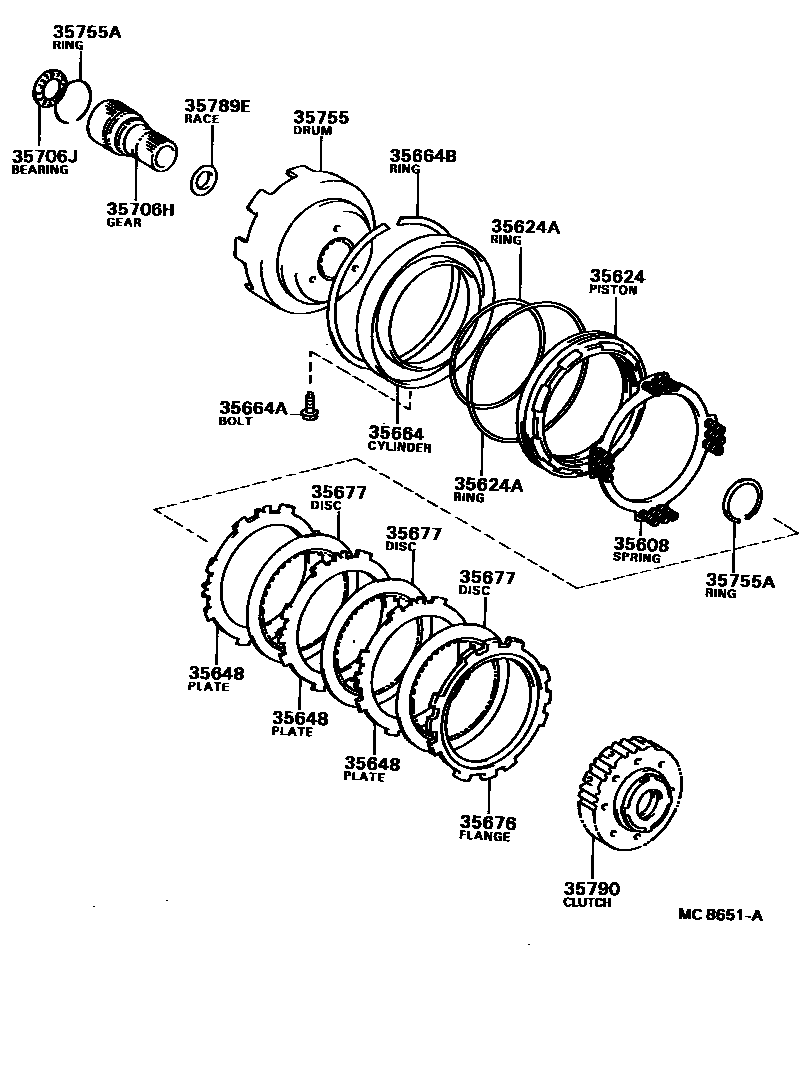 35755A
RING

35706J
BEARING

35706H
GEAR

35789E
RACE

35755
DRUM

35664B
RING

35624A
RING

35624
PISTON

35664A
BOLT

35664
CYLINDER

35624A
RING

35608
SPRING

35755A
RING

35677
DISC

35677
DISC

35677
DISC

35648
PLATE

35648
PLATE

35648
PLATE

35676
FLANGE

35790
CLUTCH

MC 8651-A