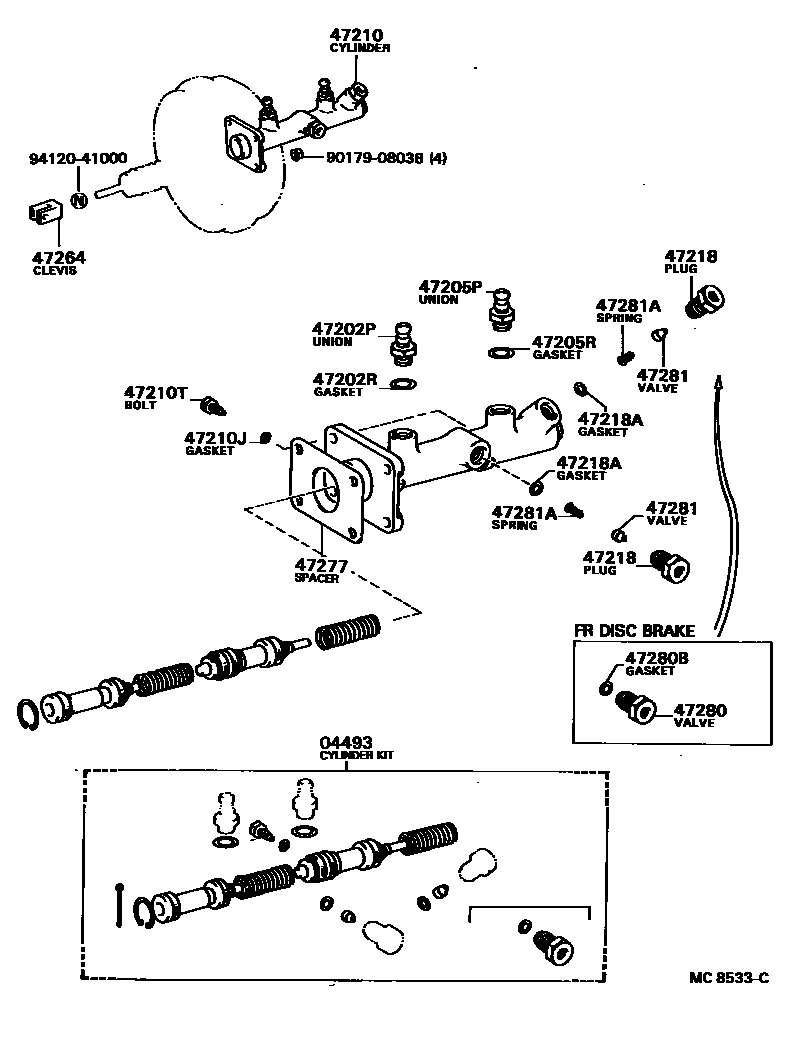 47210
CYLINDER

94120-41000

90179-08038 (4)

47264
CLEVIS

47218
PLUG

47205P
UNION

47281A
SPRING

47202P
UNION

47205R
GASKET

47281
VALVE

47202R
GASKET

47210T
BOLT

47218A
GASKET

47210J
GASKET

47218A
GASKET

47281A
SPRING

47281
VALVE

47218
PLUG

47277
SPACER

FR DISC BRAKE

47280B
GASKET

47280
VALVE

04493
CYLINDER KIT

MC 8533-C