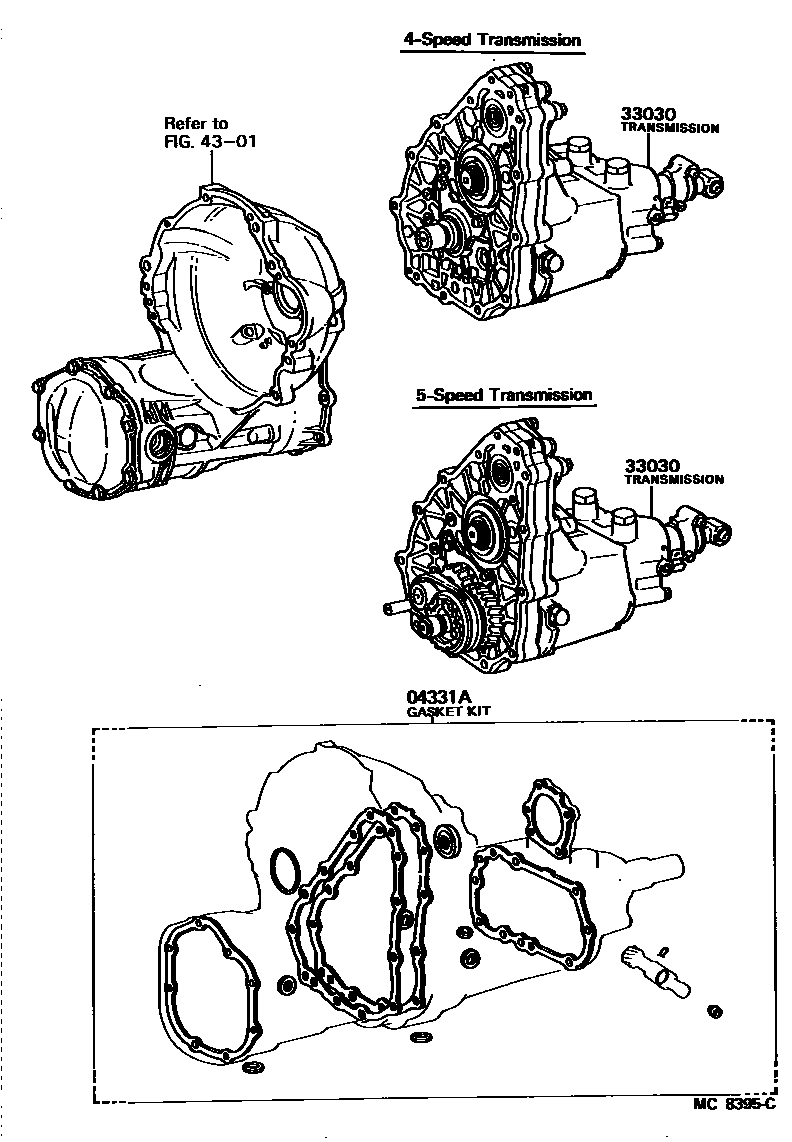 4-Speed Transmission

Refer to
FIG. 43-01

33030
TRANSMISSION

5-Speed Transmission

33030
TRANSMISSION

04331A
GASKET KIT

MC 8395-C