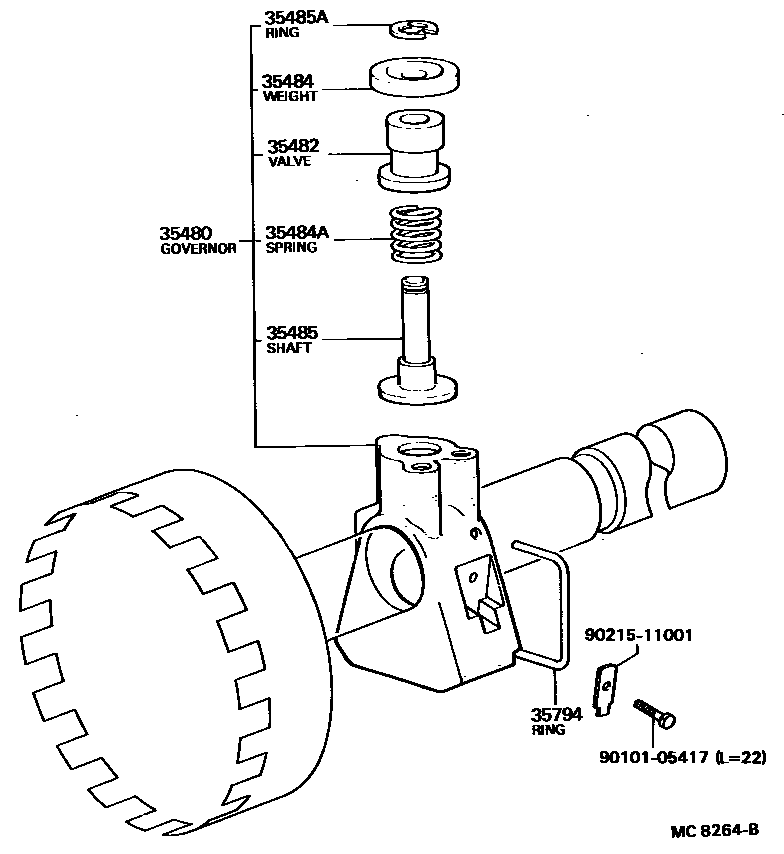 35485A
RING

35484
WEIGHT

35482
VALVE

35480
GOVERNOR

35484A
SPRING

35485
SHAFT

90215-11001

35794
RING

90101-05417 (L=22)

MC 8264-B