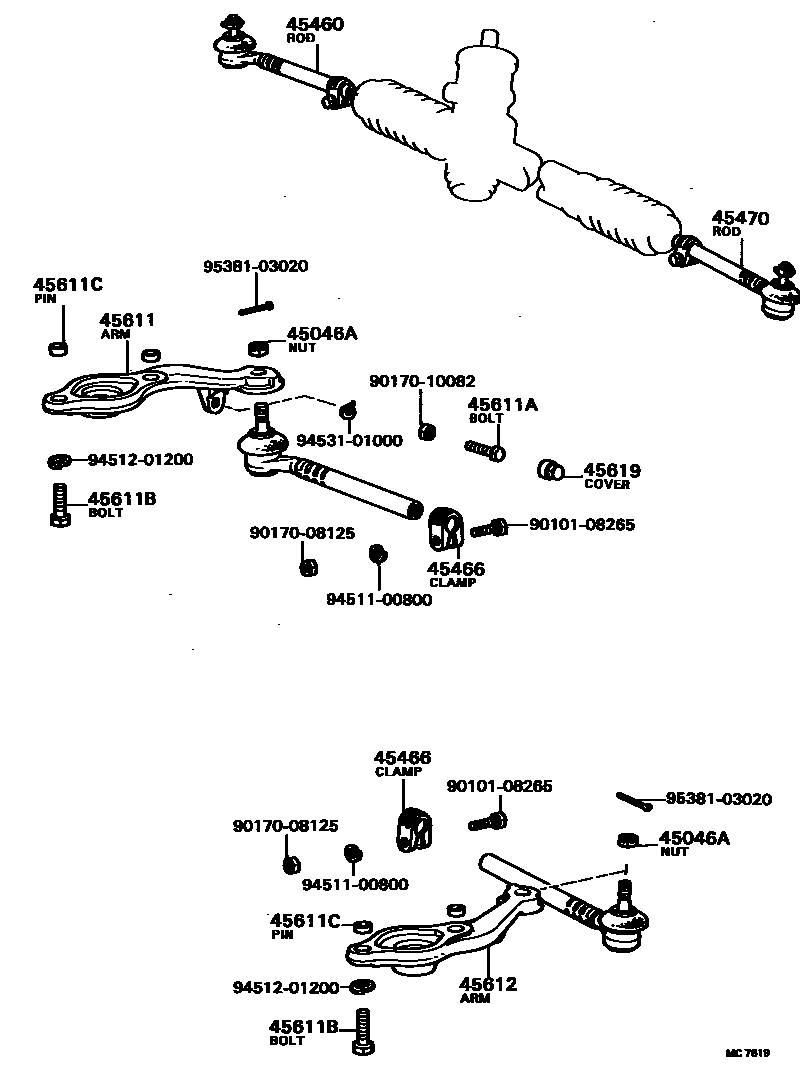 45460
ROD

45470
ROD

45611C
PIN

95381-03020

45611
ARM

45046A
NUT

90170-10082

45611A
BOLT

94531-01000

94512-01200

45619
COVER

45611B
BOLT

90170-08125

90101-08265

45466
CLAMP

94511-00800

45466
CLAMP

90101-08265

95381-03020

90170-08125

45046A
NUT

94511-00800

45611C
PIN

94512-01200

45612
ARM

45611B
BOLT

MC 7619