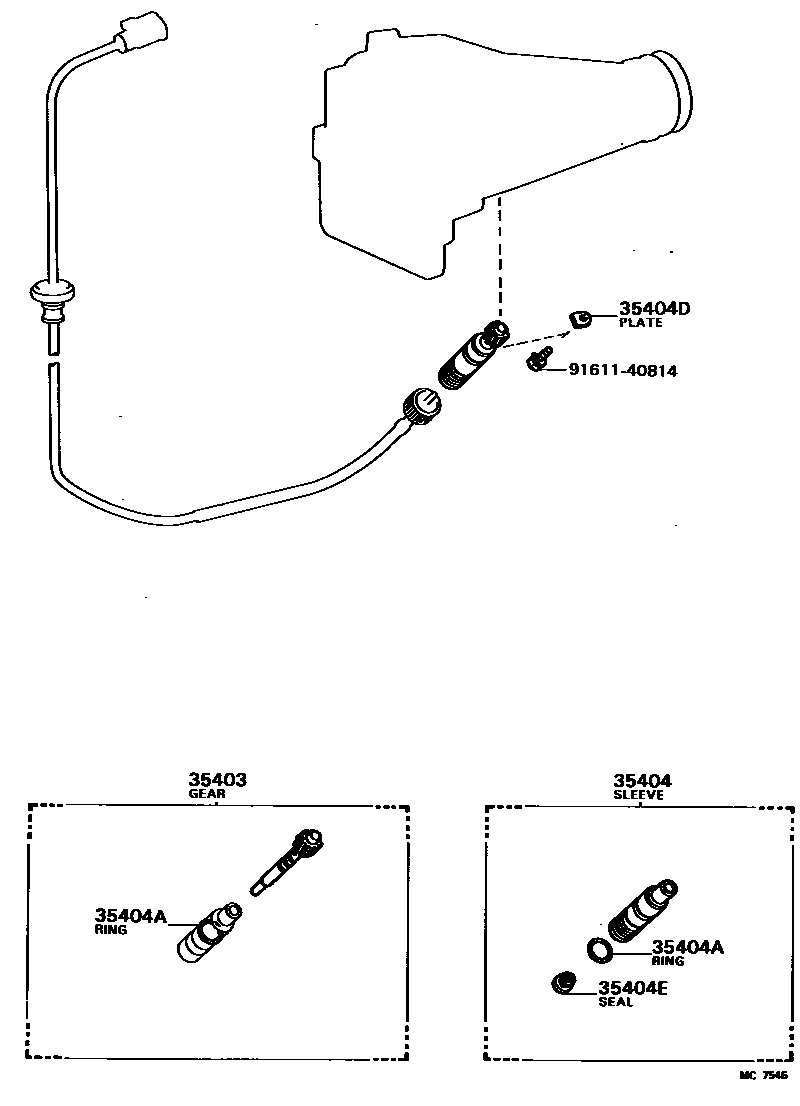 35404D
PLATE

91611-40814

35403
GEAR

35404A
RING

35404
SLEEVE

35404A
RING

35404E
SEAL

MC 7546