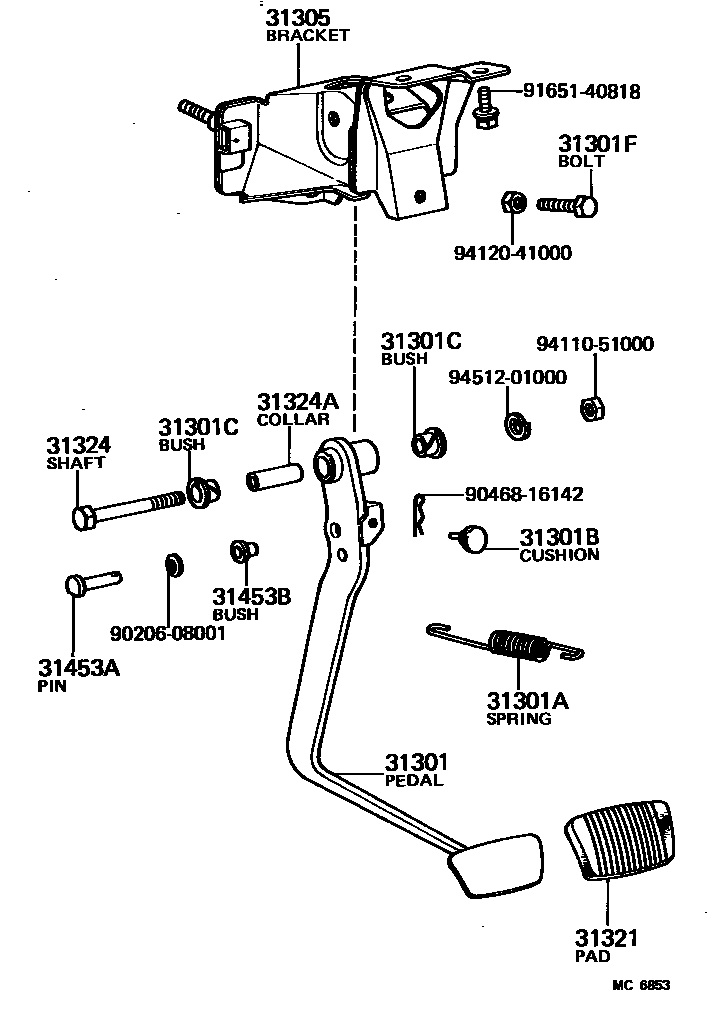 31305
BRACKET

91651-40818

31301F
BOLT

94120-41000

31301C
BUSH

94110-51000

94512-01000

31324A
COLLAR

31301C
BUSH

31324
SHAFT

90468-16142

31301B
CUSHION

31453B
BUSH

90206-08001

31453A
PIN

31301A
SPRING

31301
PEDAL

31321
PAD

MC 6853