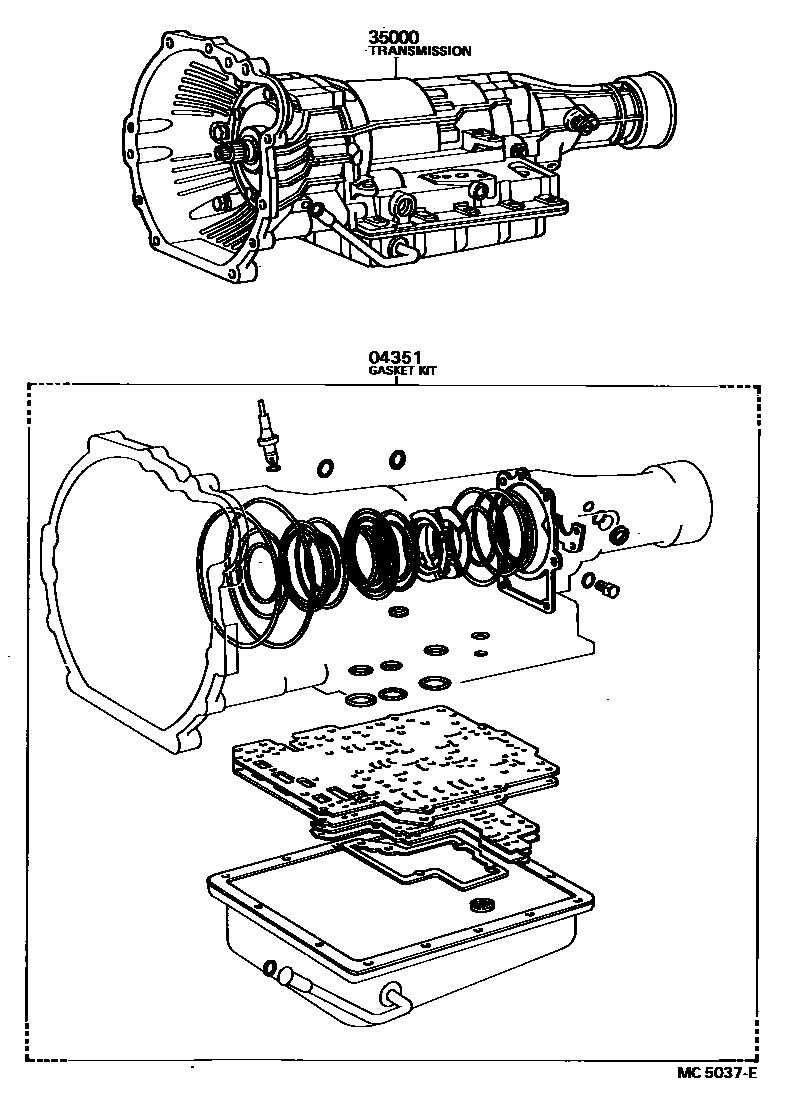 35000
TRANSMISSION

04351
GASKET KIT

MC 5037-E