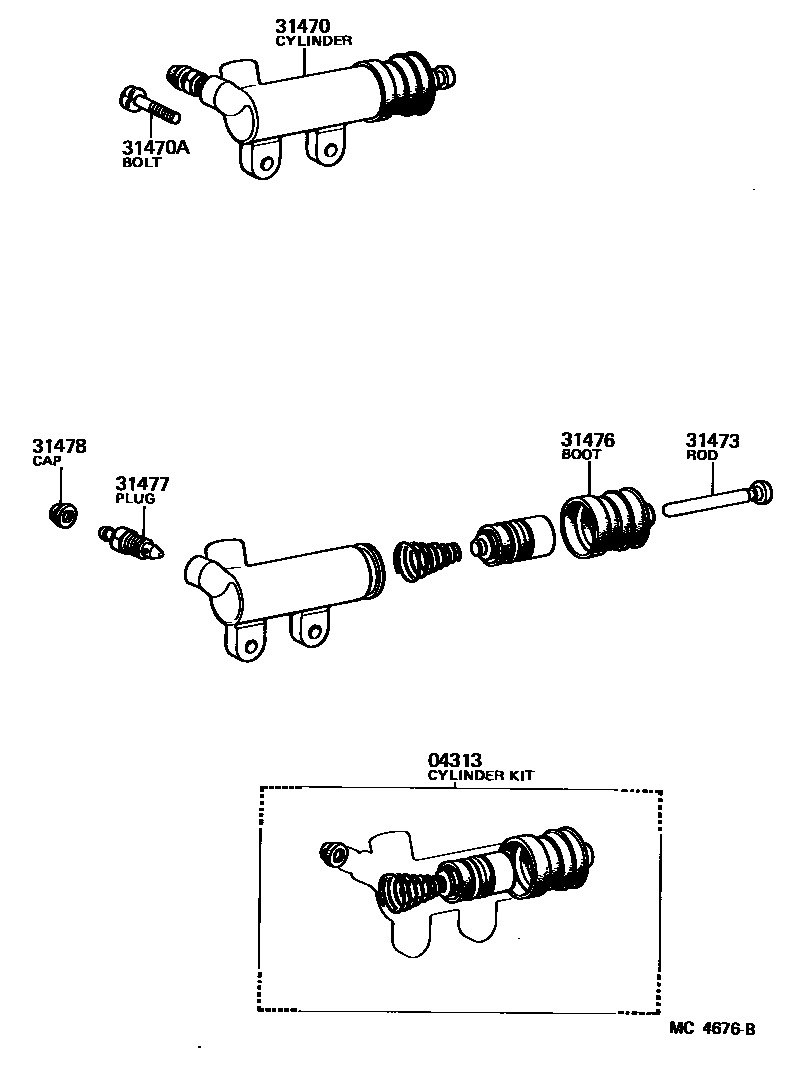 31470
CYLINDER

31470A
BOLT

31478
CAP

31477
PLUG

31476
BOOT

31473
ROD

04313
CYLINDER KIT

MC 4676-B