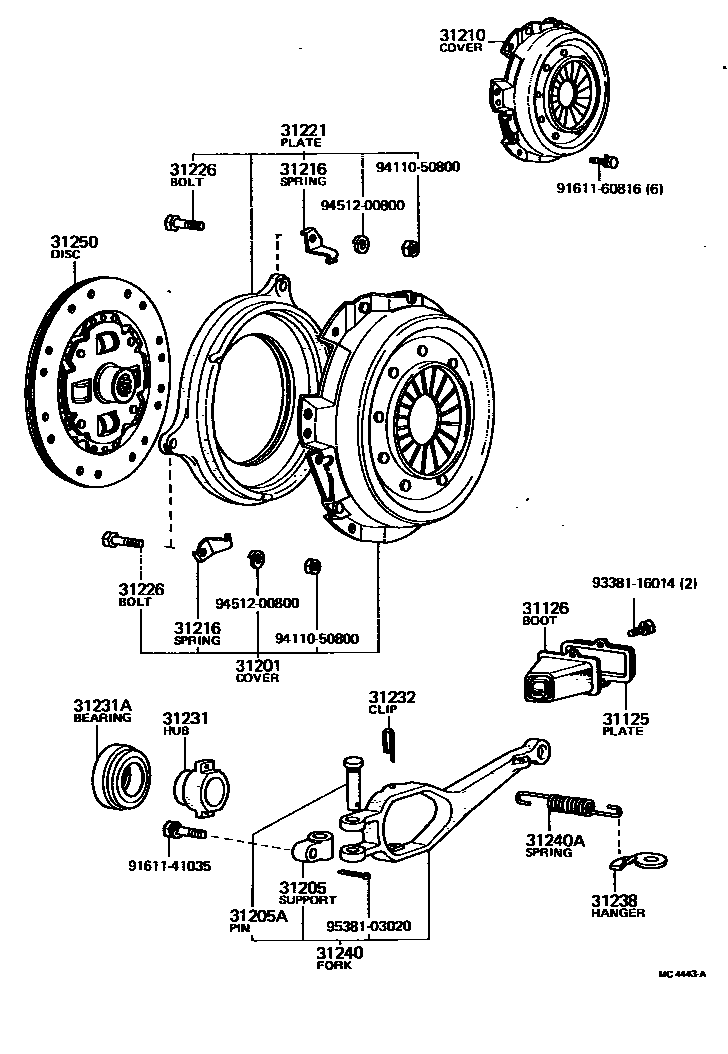 31210
COVER

91611-60816 (6)

31221
PLATE

31226
BOLT

31216
SPRING

94110-50800

94512-00800

31250
DISC

31226
BOLT

31216
SPRING

94512-00800

94110-50800

31201
COVER

93381-16014 (2)

31126
BOOT

31125
PLATE

31231A
BEARING

31231
HUB

31232
CLIP

91611-41035

31205
SUPPORT

31205A
PIN

95381-03020

31240
FORK

31240A
SPRING

31238
HANGER

MC 4443-A