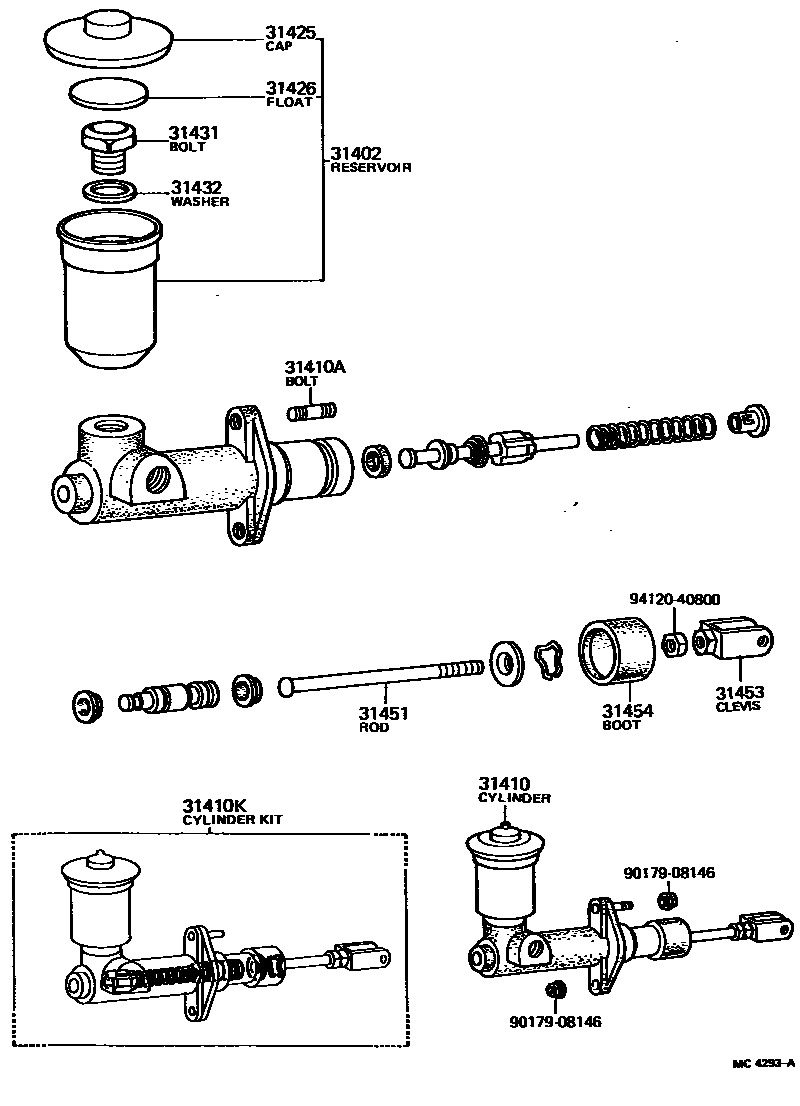 31425
CAP

31426
FLOAT

31431
BOLT

31402
RESERVOIR

31432
WASHER

31410A
BOLT

94120-40800

31451
ROD

31454
BOOT

31453
CLEVIS

31410K
CYLINDER KIT

31410
CYLINDER

90179-08146

90179-08146

MC 4293-A