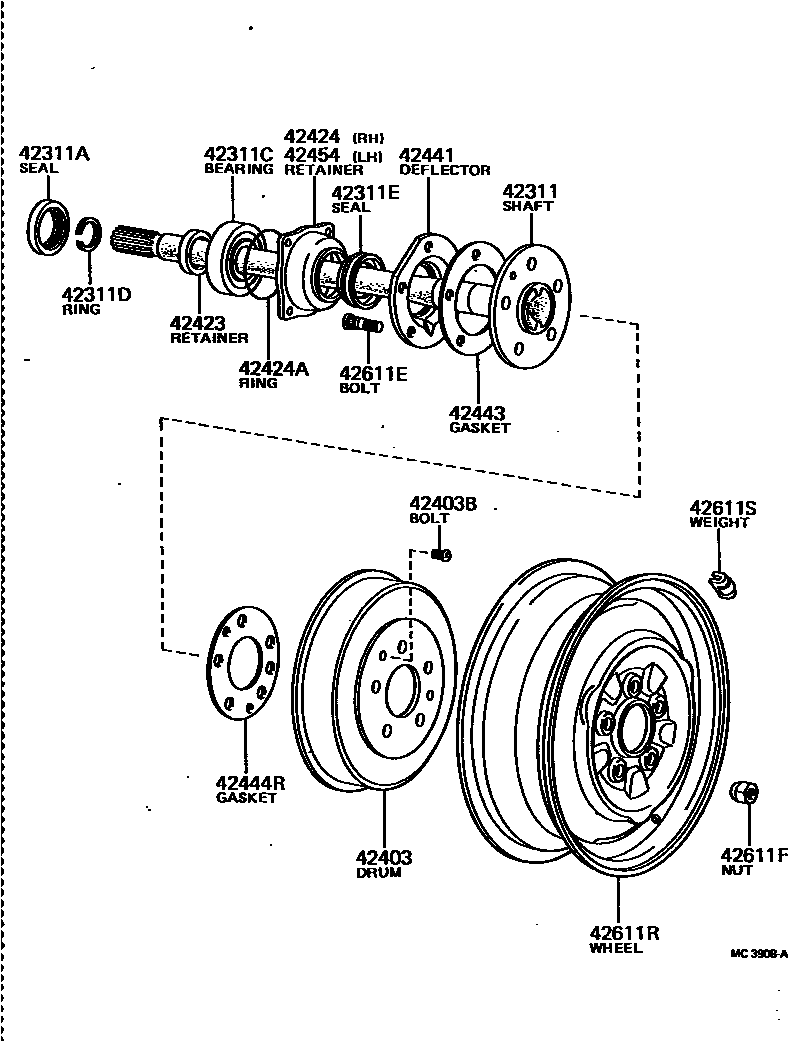 42311A
SEAL

42311C
BEARING

42424 (RH)
42454 (LH)
RETAINER

42441
DEFLECTOR

42311E
SEAL

42311
SHAFT

42311D
RING

42423
RETAINER

42424A
RING

42611E
BOLT

42443
GASKET

42403B
BOLT

42611S
WEIGHT

42444R
GASKET

42403
DRUM

42611F
NUT

42611R
WHEEL

MC 3908-A