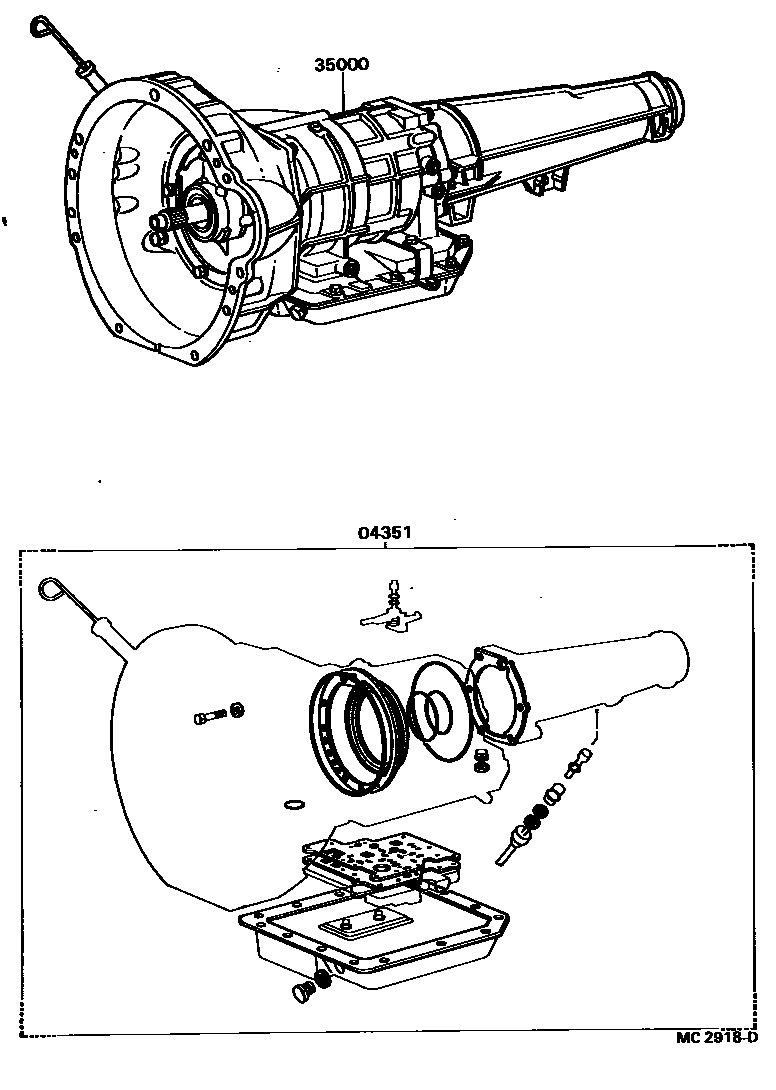 35000

04351

MC 2918-D