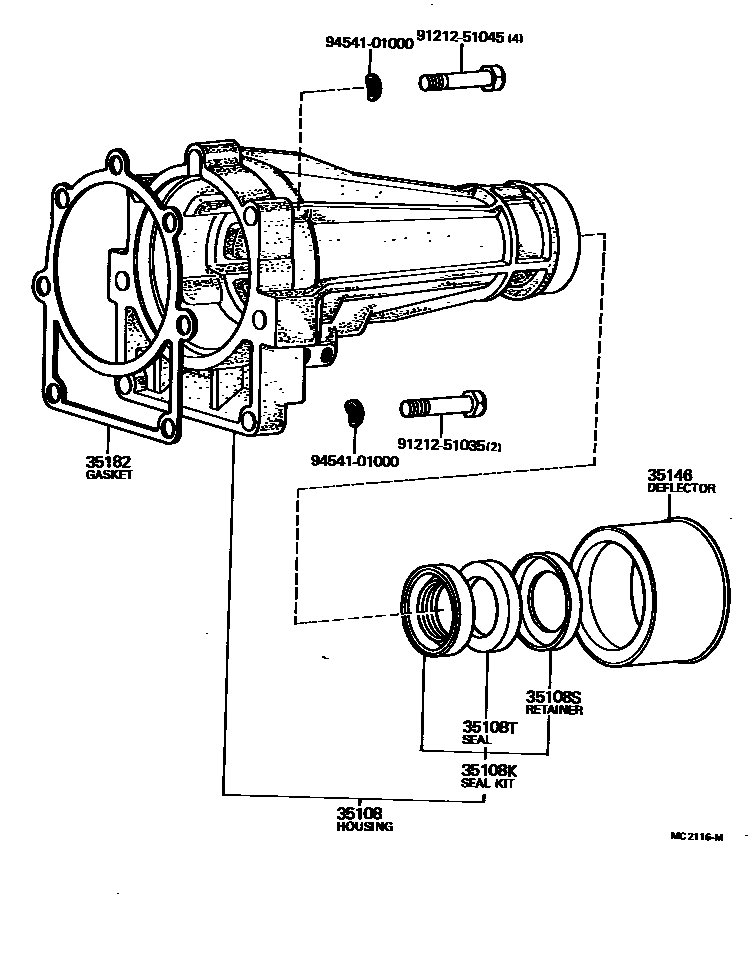 94541-01000
91212-51045 (4)

35182
GASKET

94541-01000
91212-51035 (2)

35146
DEFLECTOR

35108S
RETAINER

35108T
SEAL

35108K
SEAL KIT

35108
HOUSING

MC2116-M