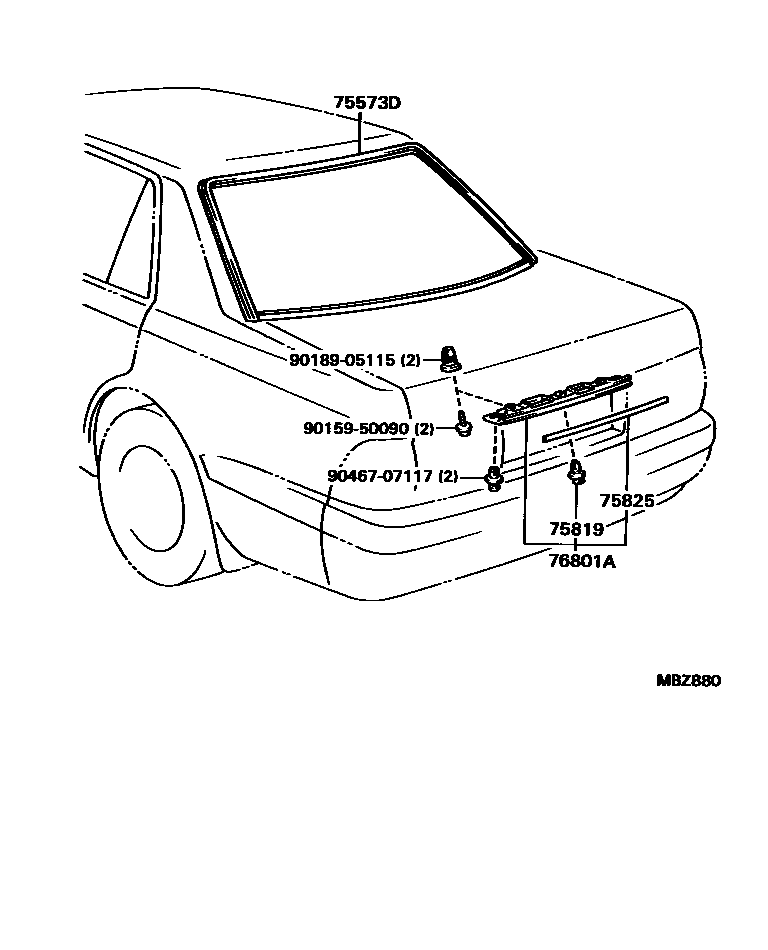 75573D

90189-05115 (2)

90159-50090 (2)

90467-07117 (2)

75825

75819

76801A

MBZ880