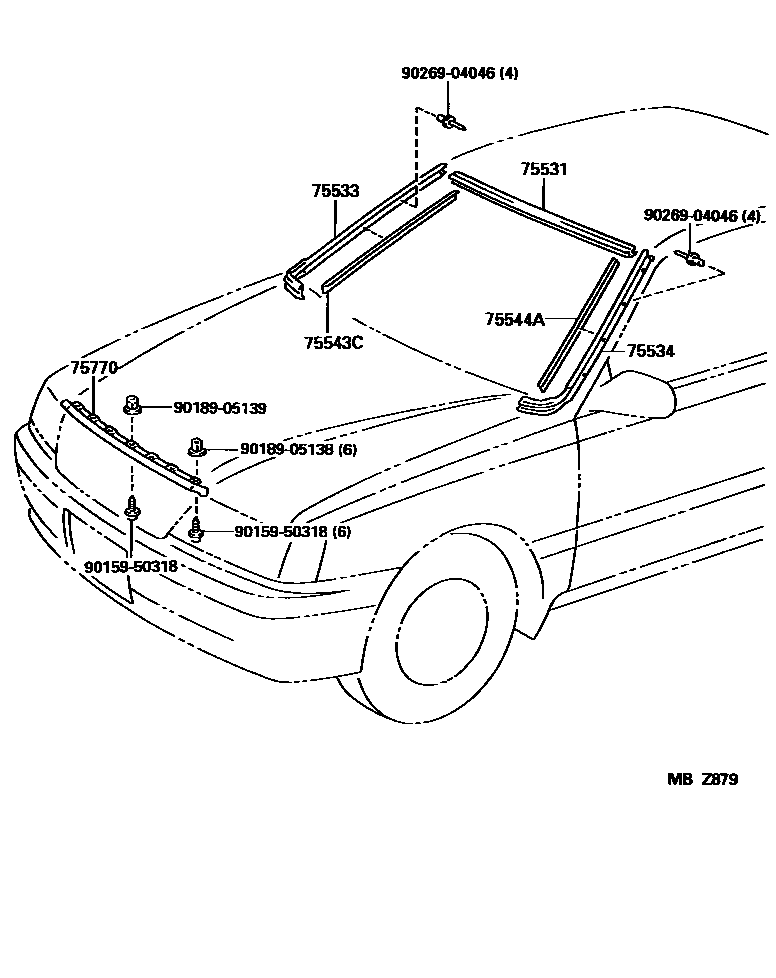 90269-04046 (4)

75533

75531

90269-04046 (4)

75543C

75544A

75534

75770

90189-05139

90189-05138 (6)

90159-50318 (6)

90159-50318

MB Z879