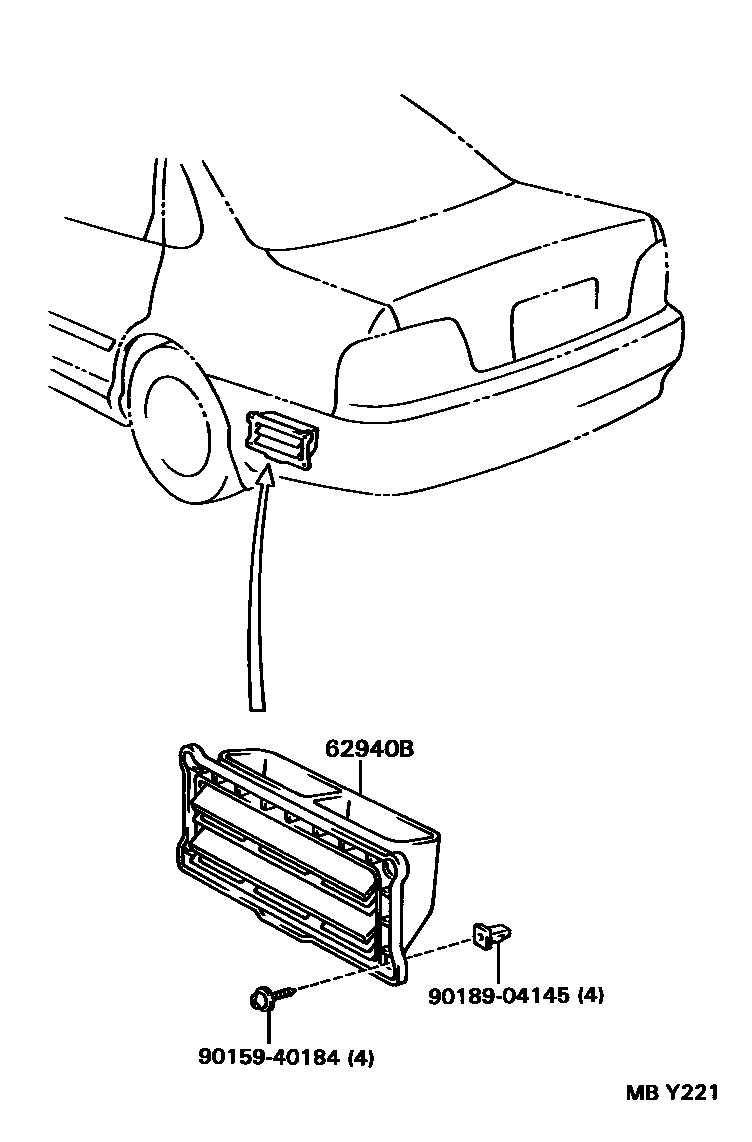 62940B

90189-04145 (4)

90159-40184 (4)

MB Y221