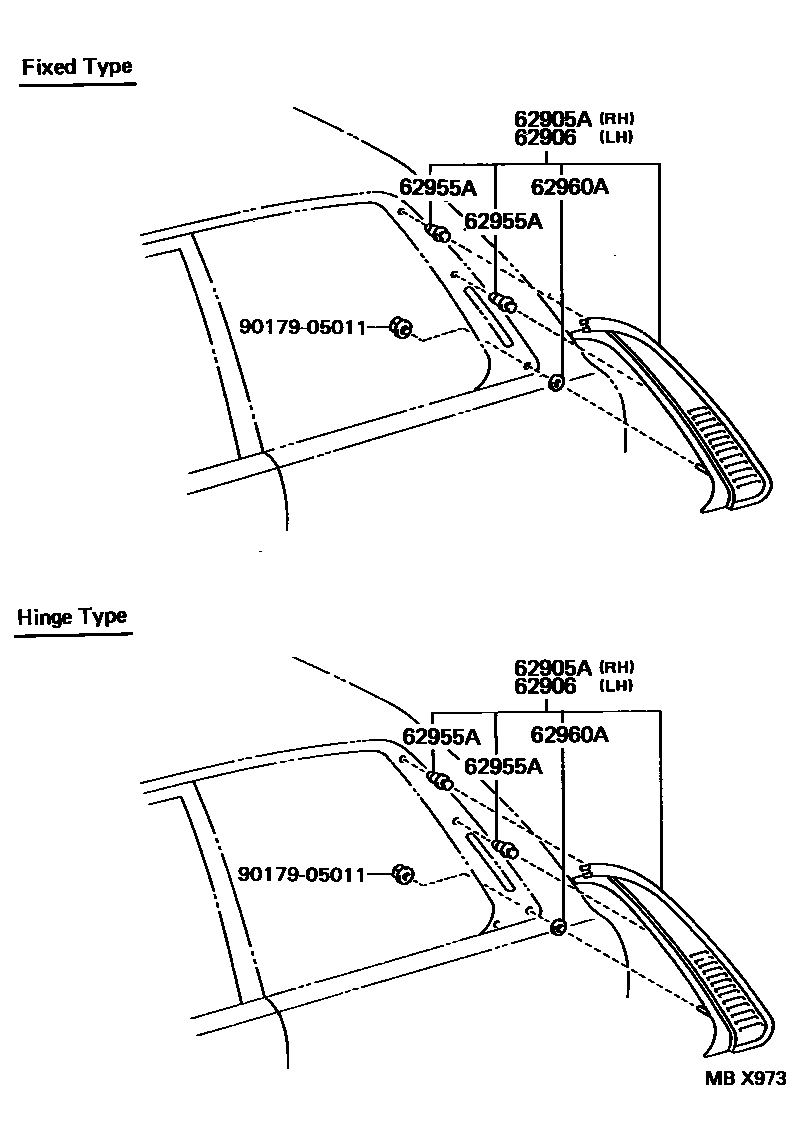 Fixed Type

62905A (RH)
62906 (LH)
62955A
62960A
62955A
90179-05011

Hinge Type

62905A (RH)
62906 (LH)
62955A
62960A
62955A
90179-05011

MB X973