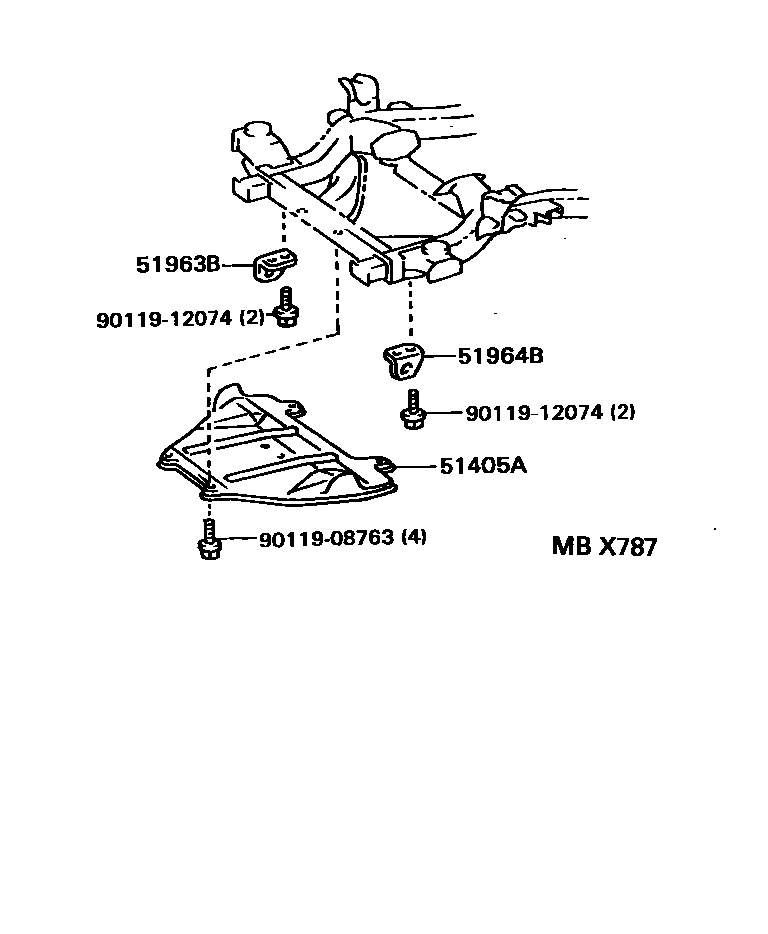 51963B
90119-12074 (2)
51964B
90119-12074 (2)
51405A
90119-08763 (4)
MB X787