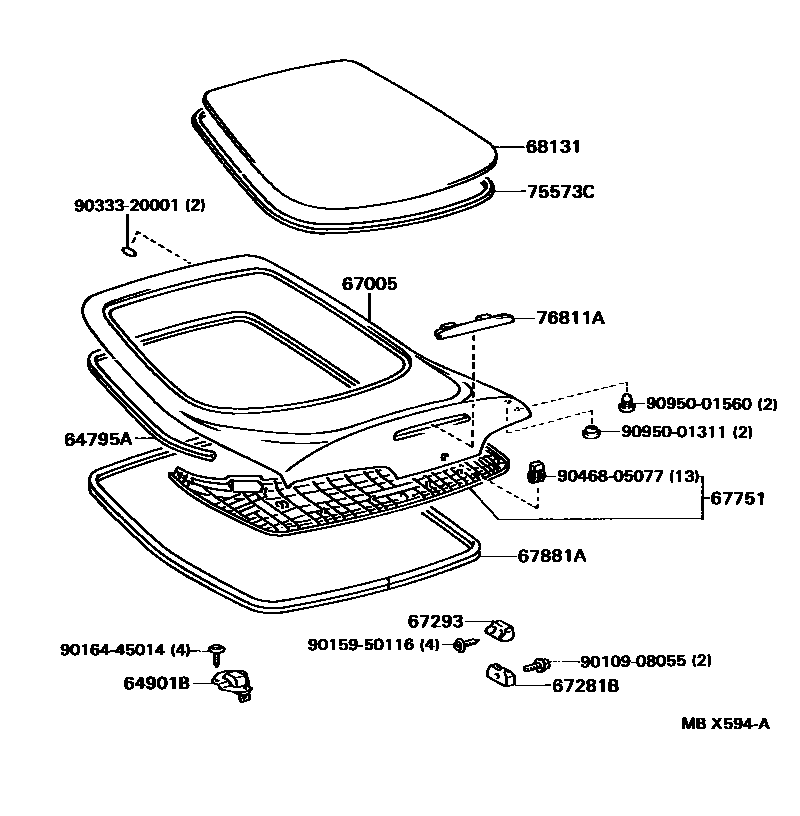 68131
75573C
90333-20001 (2)
67005
76811A
90950-01560 (2)
90950-01311 (2)
64795A
90468-05077 (13)
67751
67881A
67293
90159-50116 (4)
90164-45014 (4)
90109-08055 (2)
64901B
67281B
MB X594-A