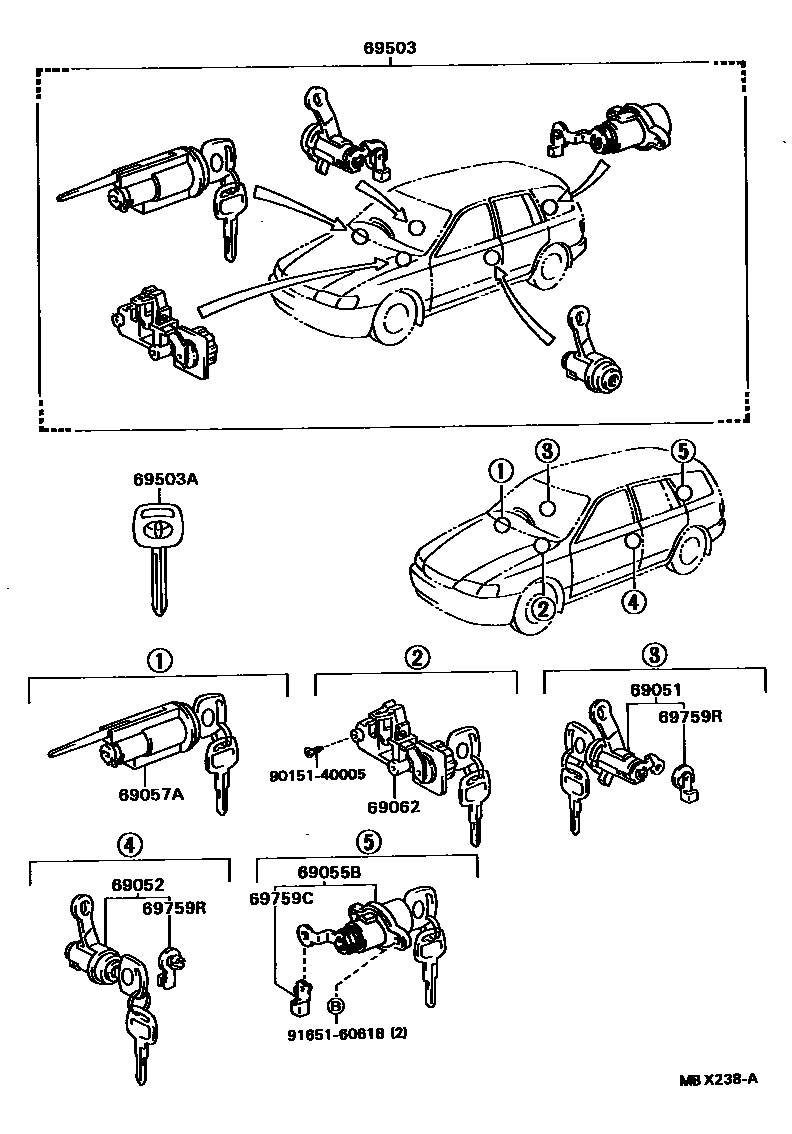 69503

69503A

1
3
5
2
4

1
69057A

2
90151-40005
69062

3
69051
69759R

4
69052
69759R

5
69055B
69759C
B
91651-60618 (2)

MB X238-A