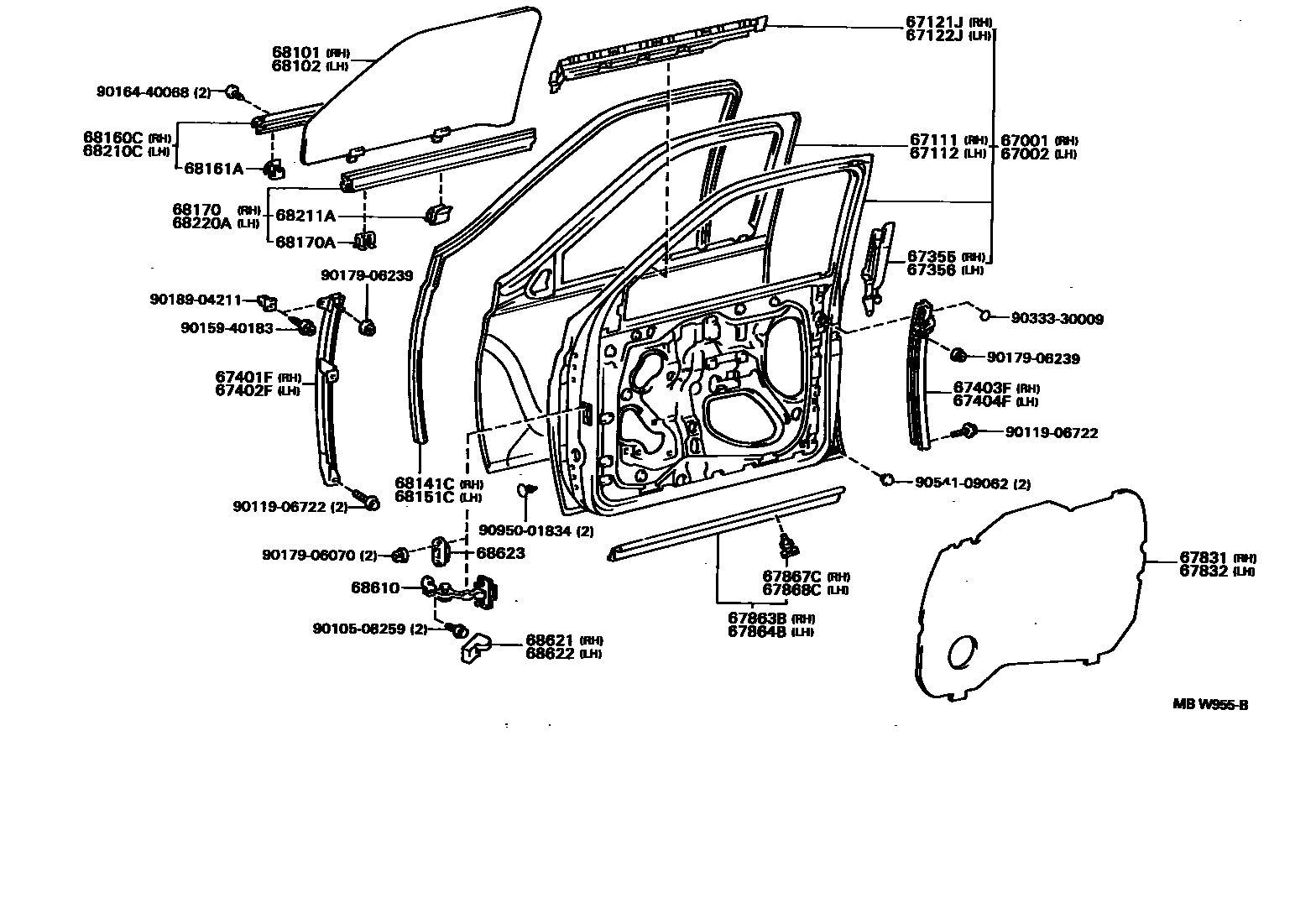 68101 (RH)
68102 (LH)

90164-40068 (2)

68160C (RH)
68210C (LH)

68161A

68170 (RH)
68220A (LH)

68211A

68170A

90179-06239

90189-04211

90159-40183

67401F (RH)
67402F (LH)

90119-06722 (2)

68141C (RH)
68151C (LH)

90950-01834 (2)

90179-06070 (2)

68623

68610

90105-08259 (2)

68621 (RH)
68622 (LH)

67121J (RH)
67122J (LH)

67111 (RH)
67112 (LH)

67001 (RH)
67002 (LH)

67355 (RH)
67356 (LH)

90333-30009

90179-06239

67403F (RH)
67404F (LH)

90119-06722

90541-09062 (2)

67867C (RH)
67868C (LH)

67863B (RH)
67864B (LH)

67831 (RH)
67832 (LH)

MB W955-B