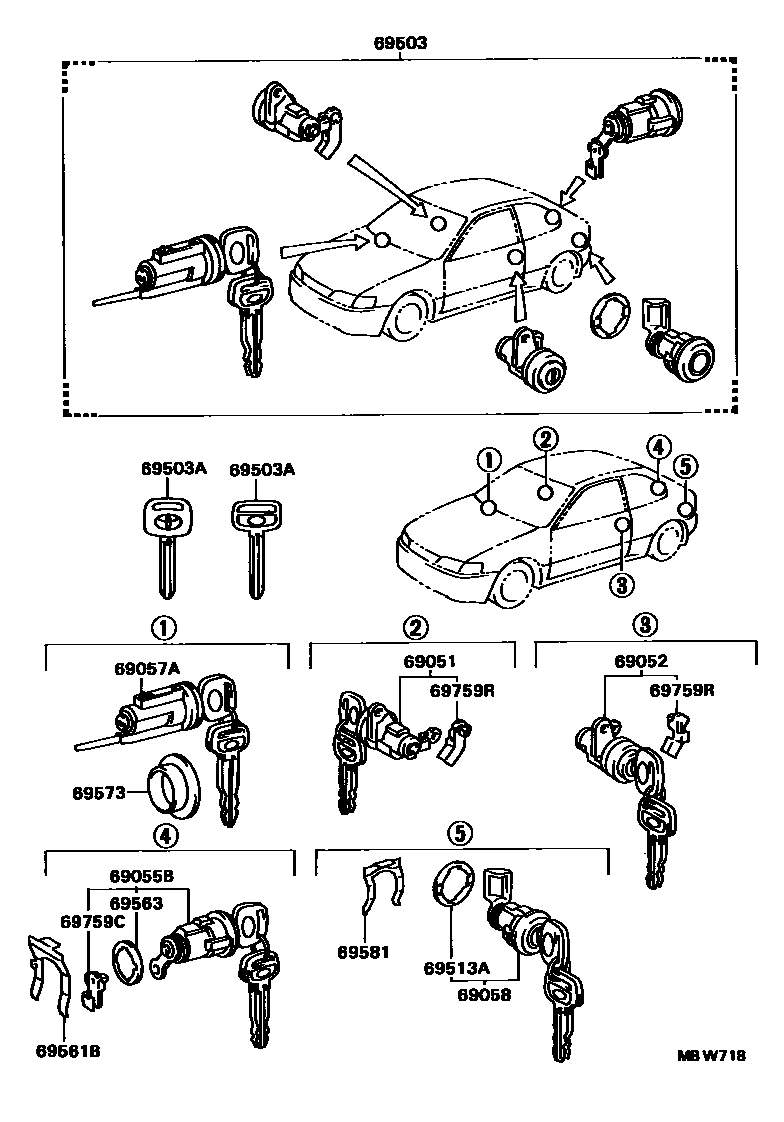 69503

69503A 69503A

1 2 4 5 3

1
69057A
69573

2
69051
69759R

3
69052
69759R

4
69055B
69563
69759C
69561B

5
69581
69513A
69058

MB W718