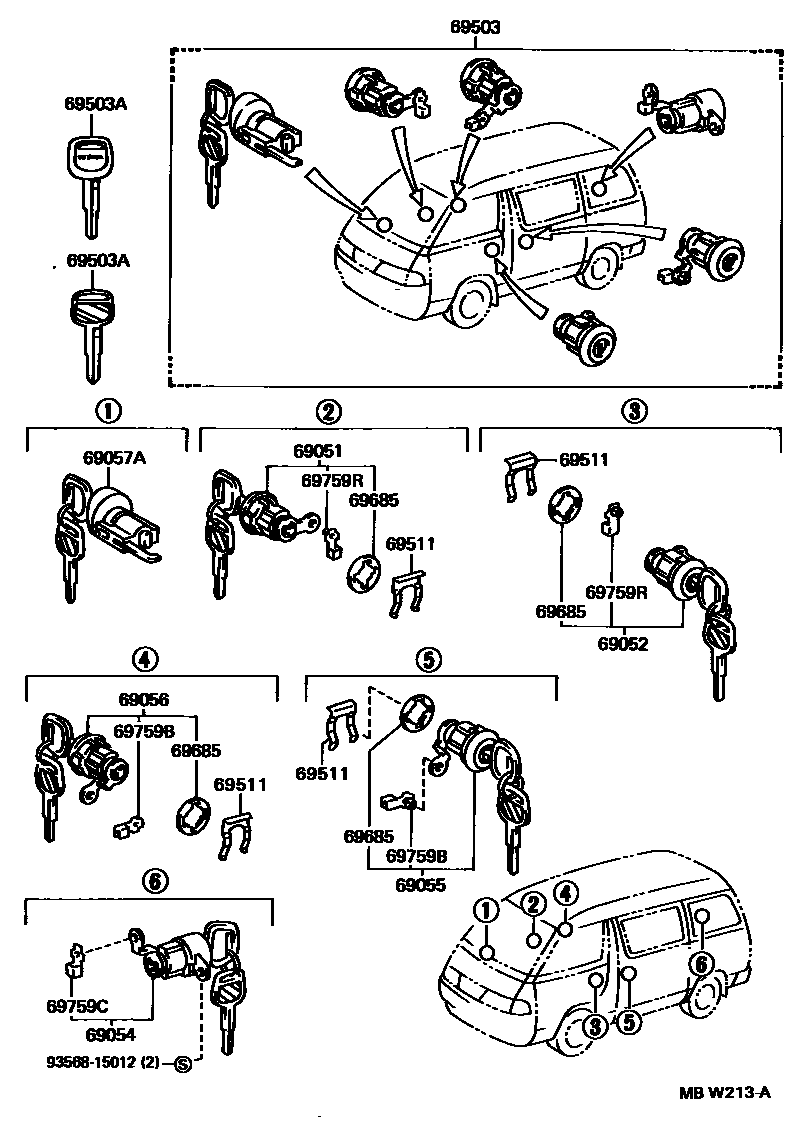 69503

69503A

69503A

①

69057A

②

69051

69759R

69685

69511

③

69511

69685

69759R

69052

④

69056

69759B

69685

69511

⑤

69511

69685

69759B

69055

⑥

69759C

69054

93568-15012 (2) Ⓢ

① ② ④

③ ⑤ ⑥

MB W213-A