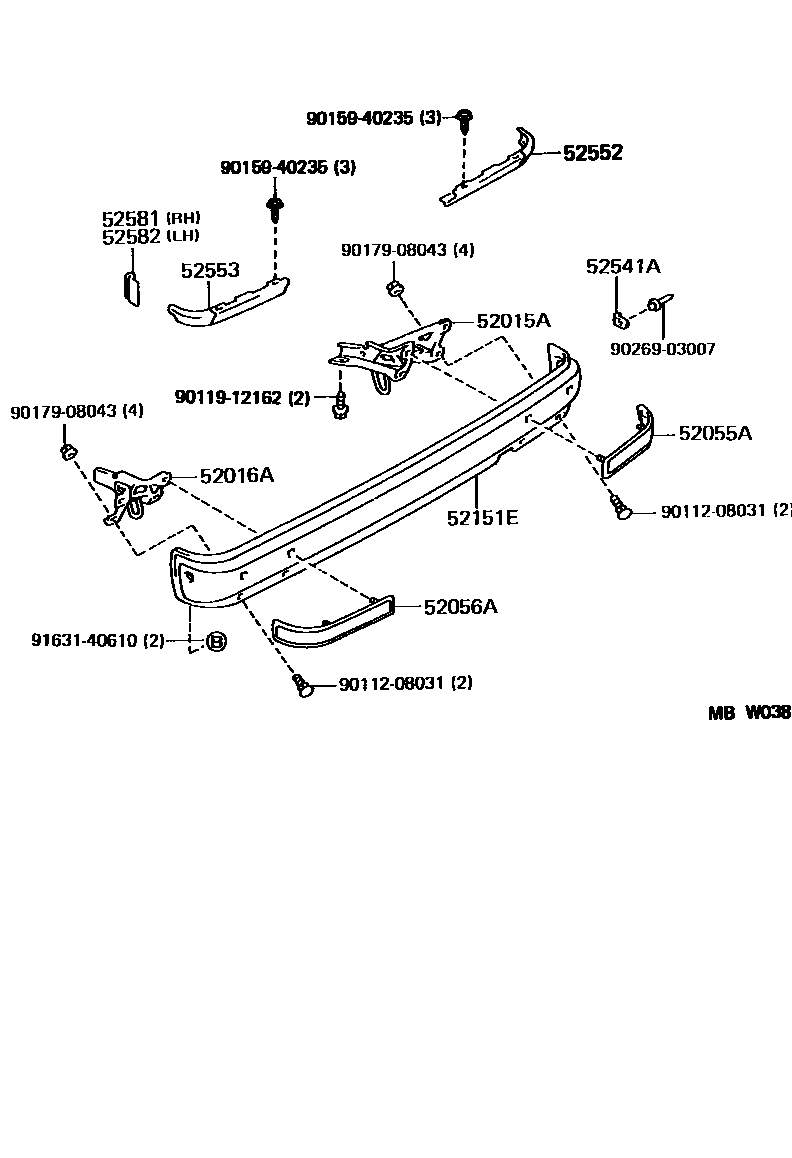 90159-40235 (3)
52552
90159-40235 (3)
52581 (RH)
52582 (LH)
52553
90179-08043 (4)
52541A
52015A
90269-03007
90119-12162 (2)
90179-08043 (4)
52055A
52016A
52151E
90112-08031 (2)
52056A
91631-40610 (2)
B
90112-08031 (2)
MB W038