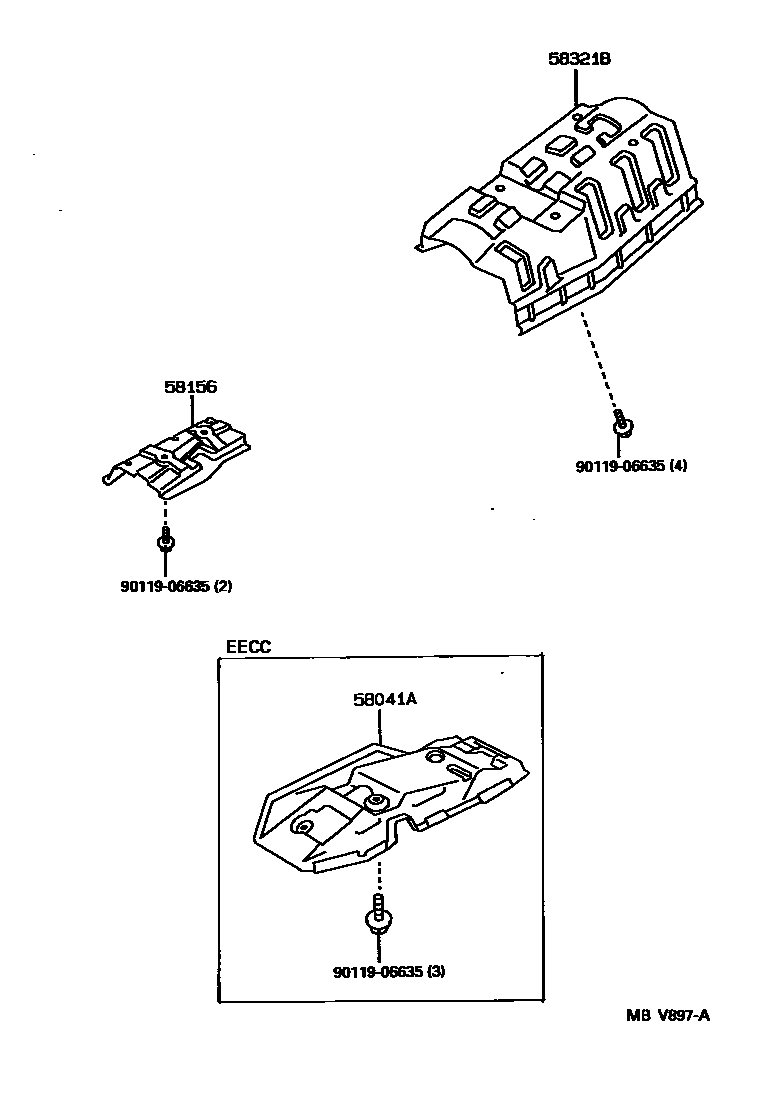 58321B

58156

90119-06635 (4)

90119-06635 (2)

EECC

58041A

90119-06635 (3)

MB V897-A