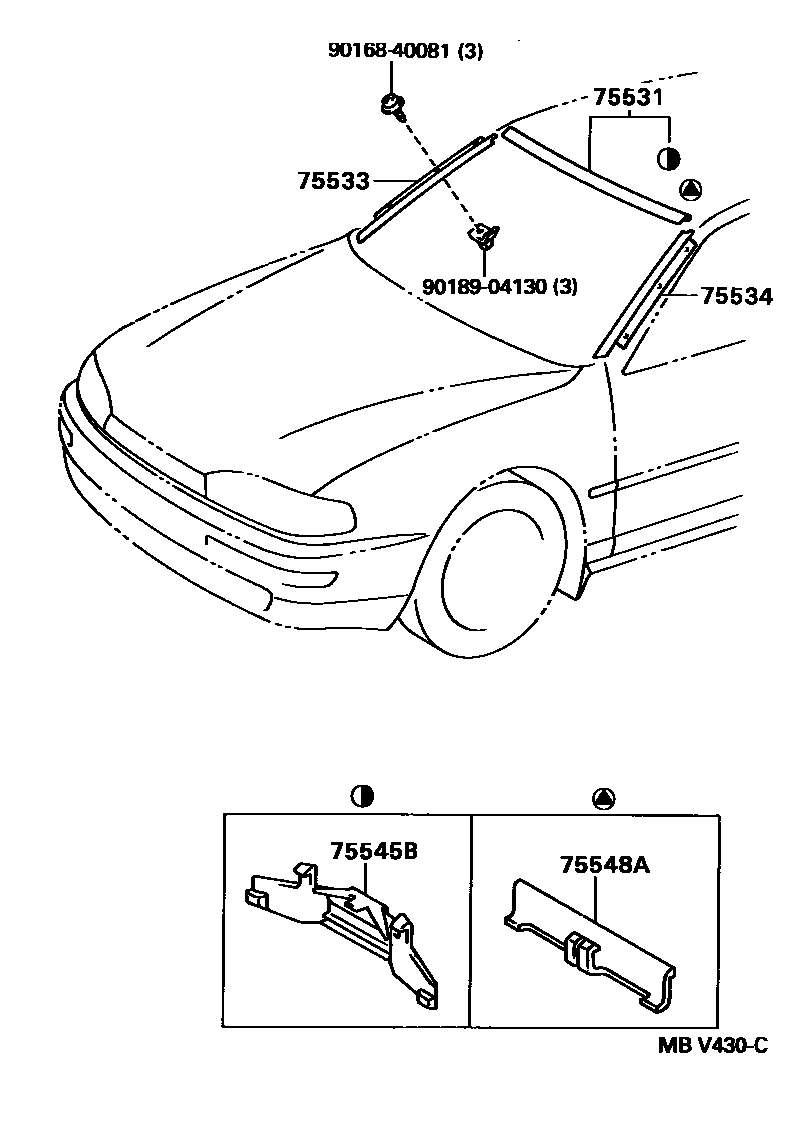 90168-40081 (3)

75531

75533

90189-04130 (3)

75534

75545B

75548A

MB V430-C