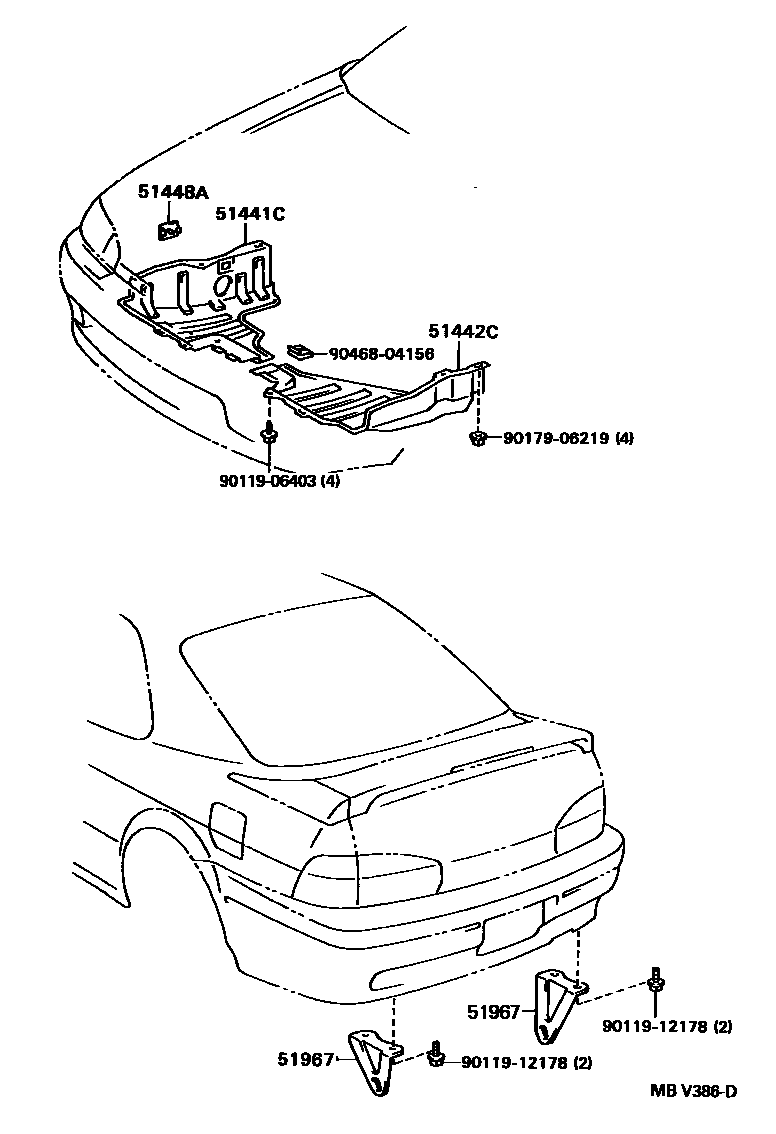 51448A
51441C
90468-04156
51442C
90179-06219 (4)
90119-06403 (4)

51967
90119-12178 (2)
51967
90119-12178 (2)

MB V386-D