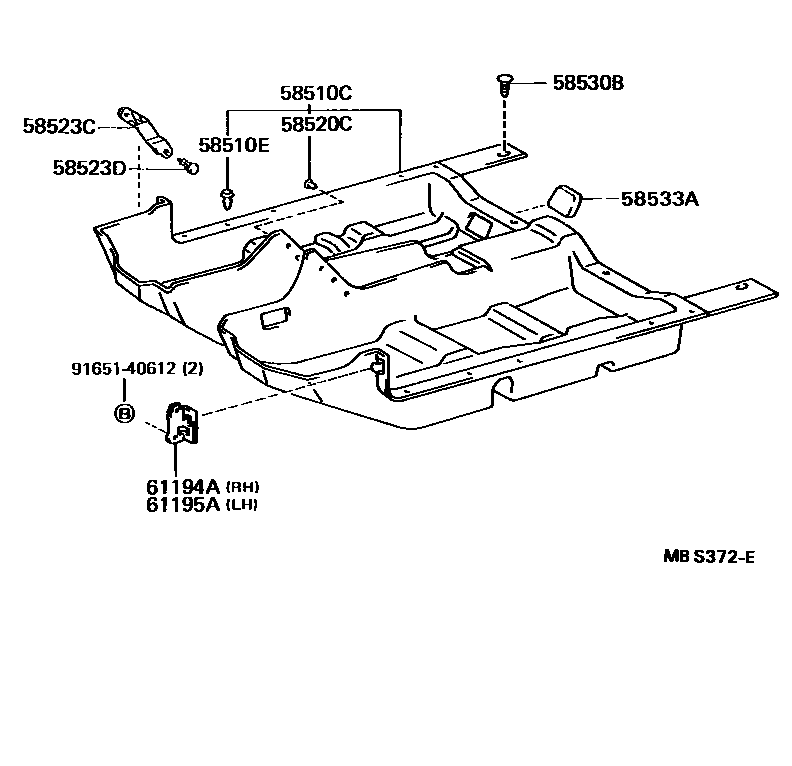 58510C
58530B
58523C
58520C
58510E
58523D
58533A
91651-40612 (2)
B
61194A (RH)
61195A (LH)
MB S372-E