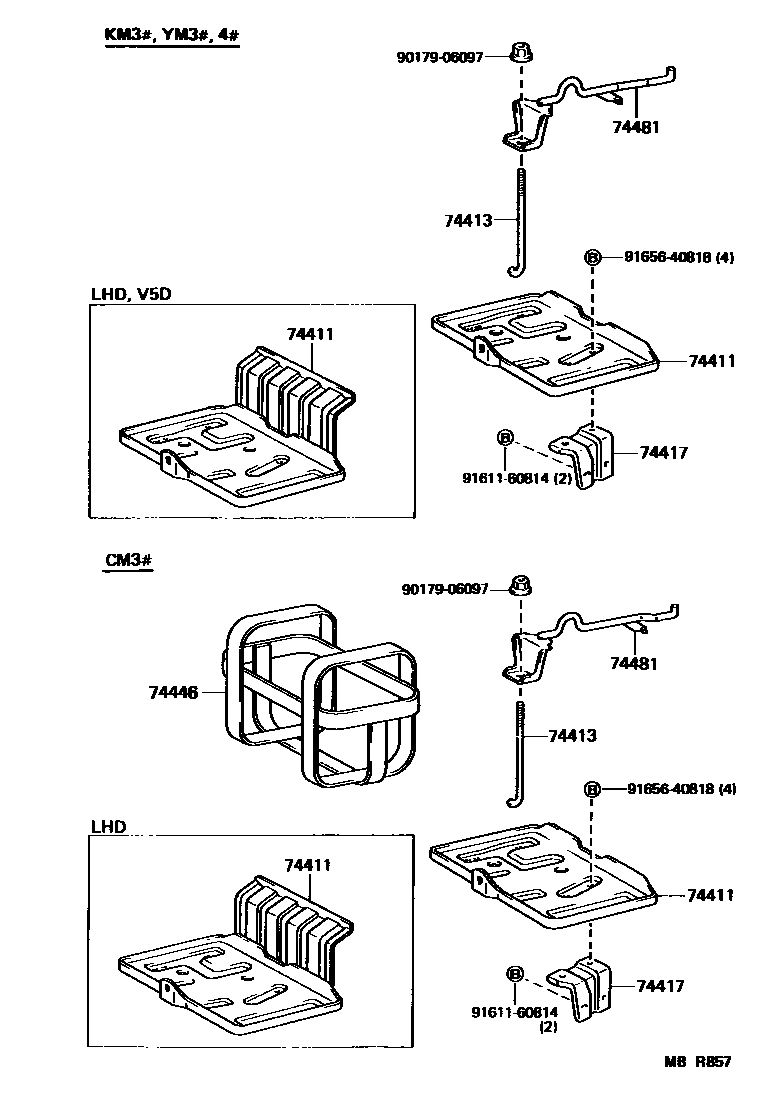 KM3#, YM3#, 4#

90179-06097

74481

74413

B 91656-40818 (4)

LHD, V5D

74411

74411

B

74417

91611-60814 (2)

CM3#

90179-06097

74481

74446

74413

B 91656-40818 (4)

LHD

74411

74411

B

74417

91611-60814 (2)

M8 R857