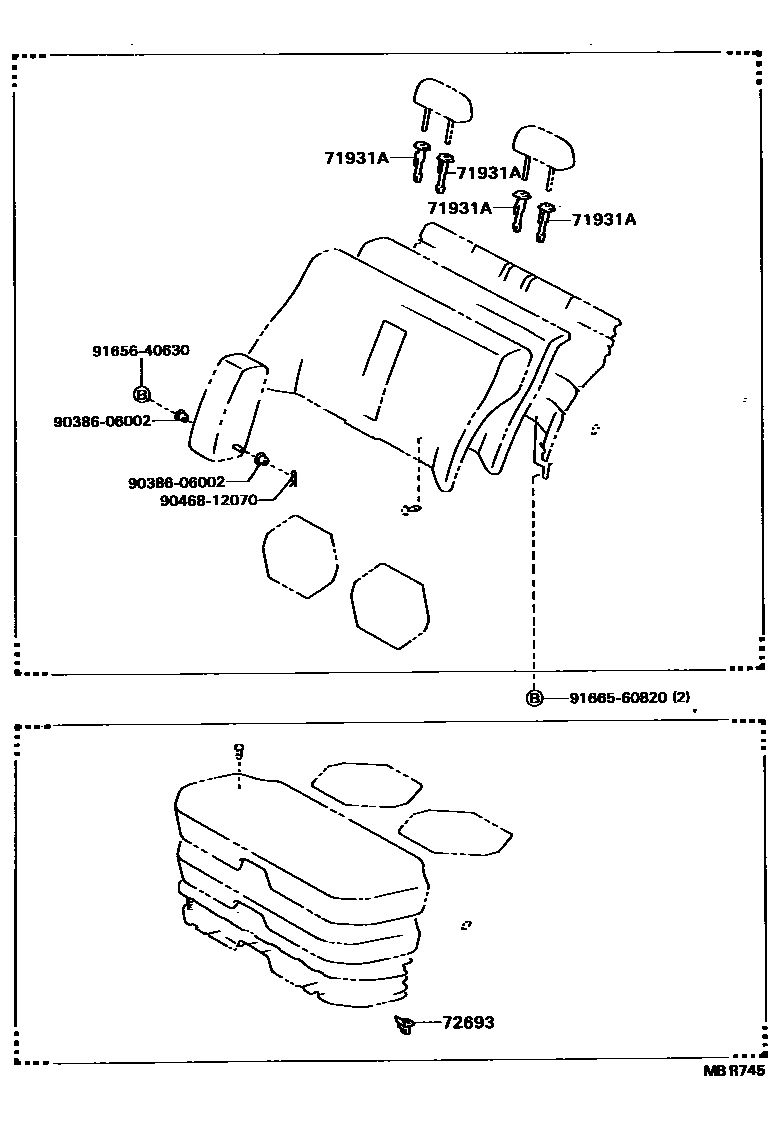 71931A
71931A
71931A
71931A
91656-40630
B
90386-06002
90386-06002
90468-12070
B
91665-60820 (2)
72693
MB R745