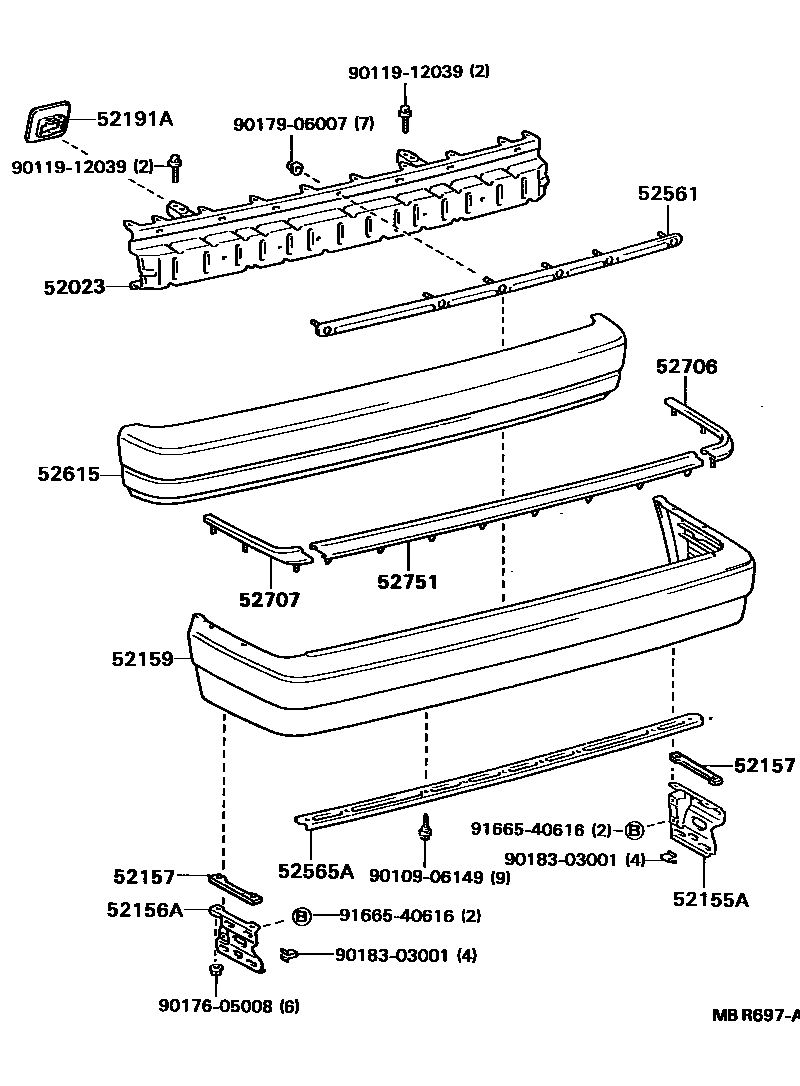 90119-12039 (2)
52191A
90179-06007 (7)
90119-12039 (2)
52561
52023
52706
52615
52707
52751
52159
52157
91665-40616 (2) B
90183-03001 (4)
52565A
90109-06149 (9)
52155A
52157
52156A
B 91665-40616 (2)
90183-03001 (4)
90176-05008 (6)
MB R697-A