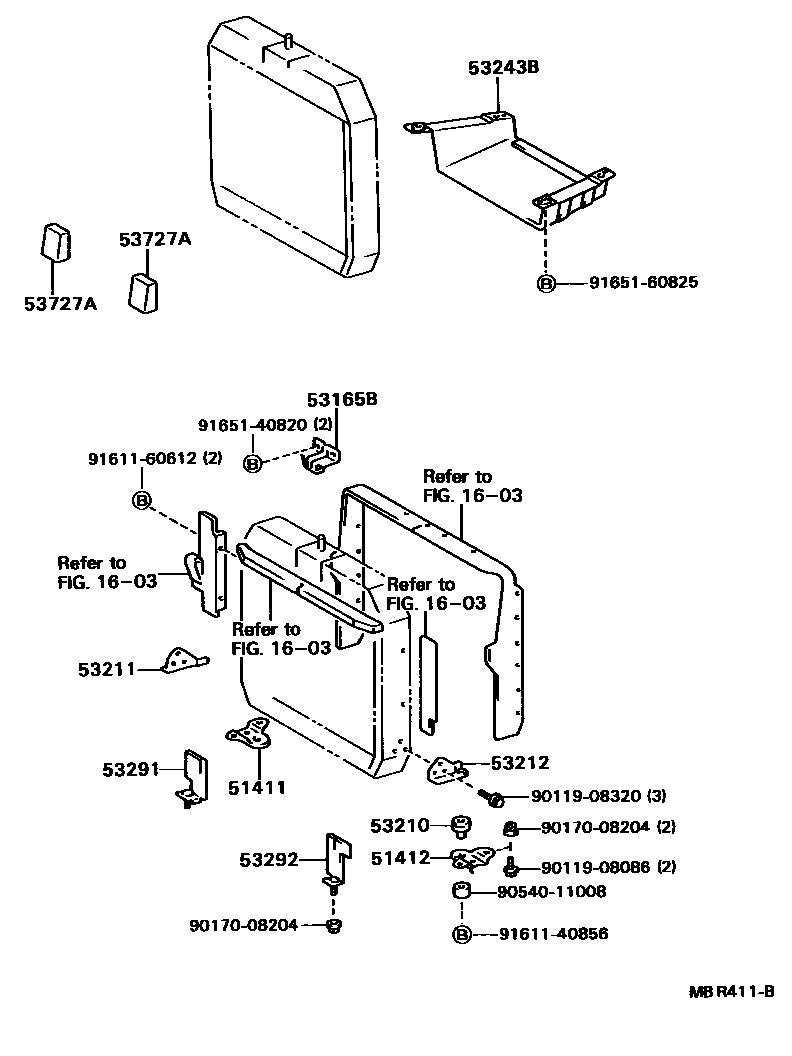 53243B

53727A

53727A

B 91651-60825

53165B

91651-40820 (2)

B

91611-60612 (2)

B

Refer to FIG. 16-03

Refer to FIG. 16-03

Refer to FIG. 16-03

Refer to FIG. 16-03

53211

53291

51411

53212

90119-08320 (3)

53210

90170-08204 (2)

53292

51412

90119-08086 (2)

90540-11008

90170-08204

B 91611-40856

MB R411-B