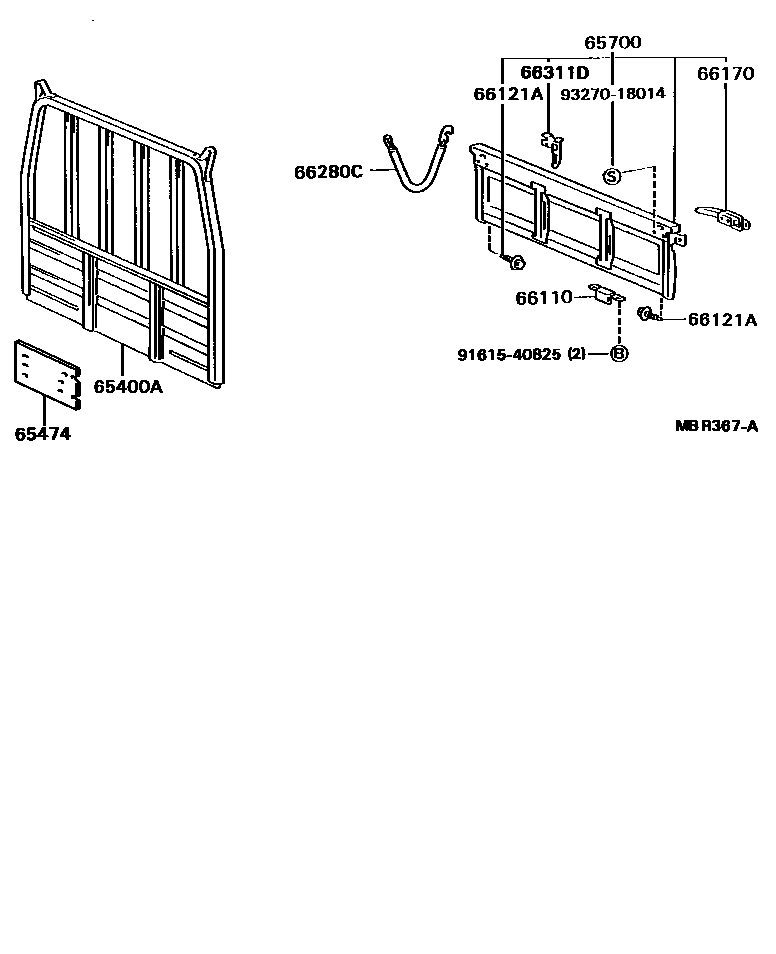 65700
66311D
66170
66121A
93270-18014
66280C
S
66110
66121A
91615-40825 (2)
B
65400A
65474
MB R367-A