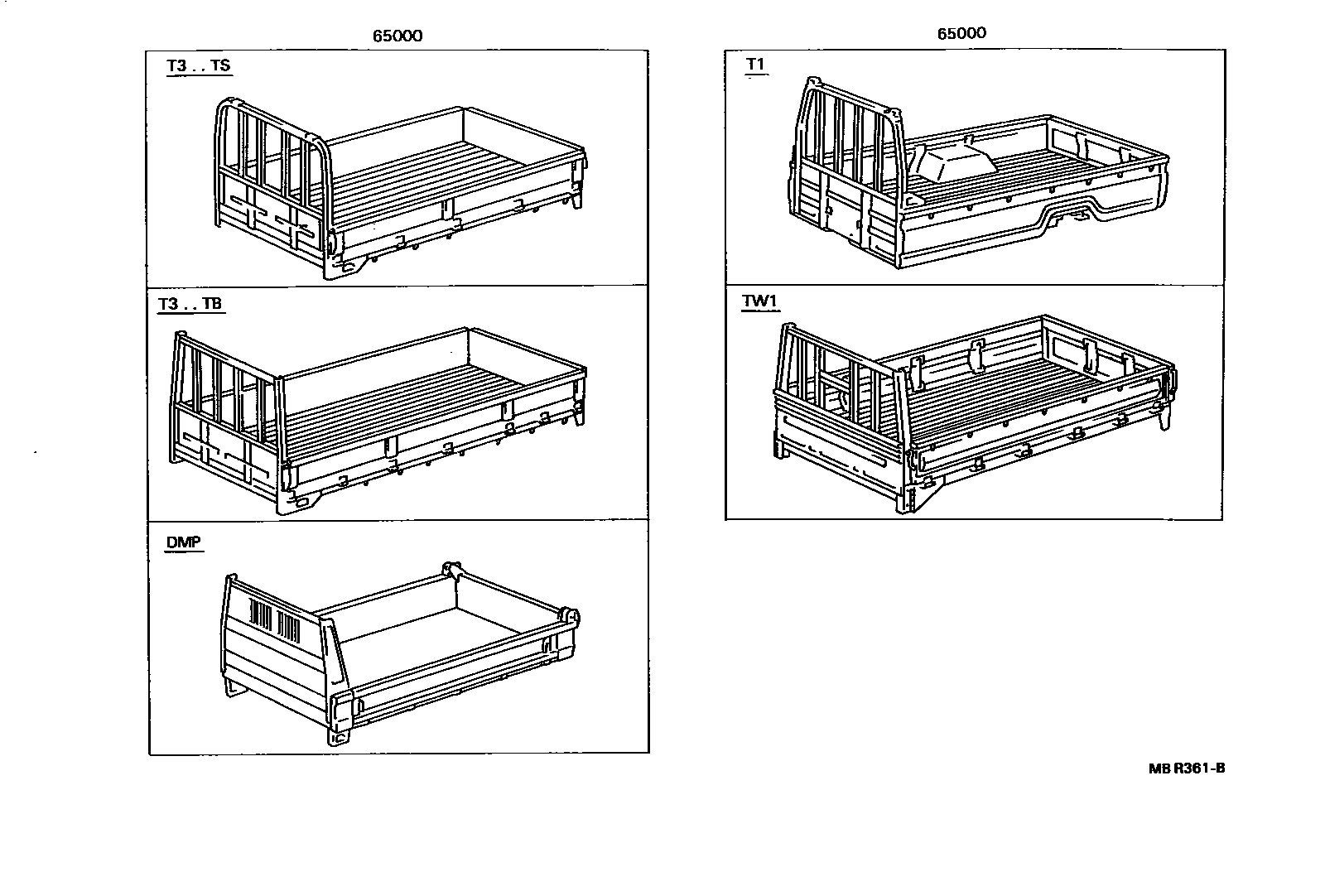 65000

T3 . . TS

T3 . . TB

DMP

65000

T1

TW1

MB R361-B